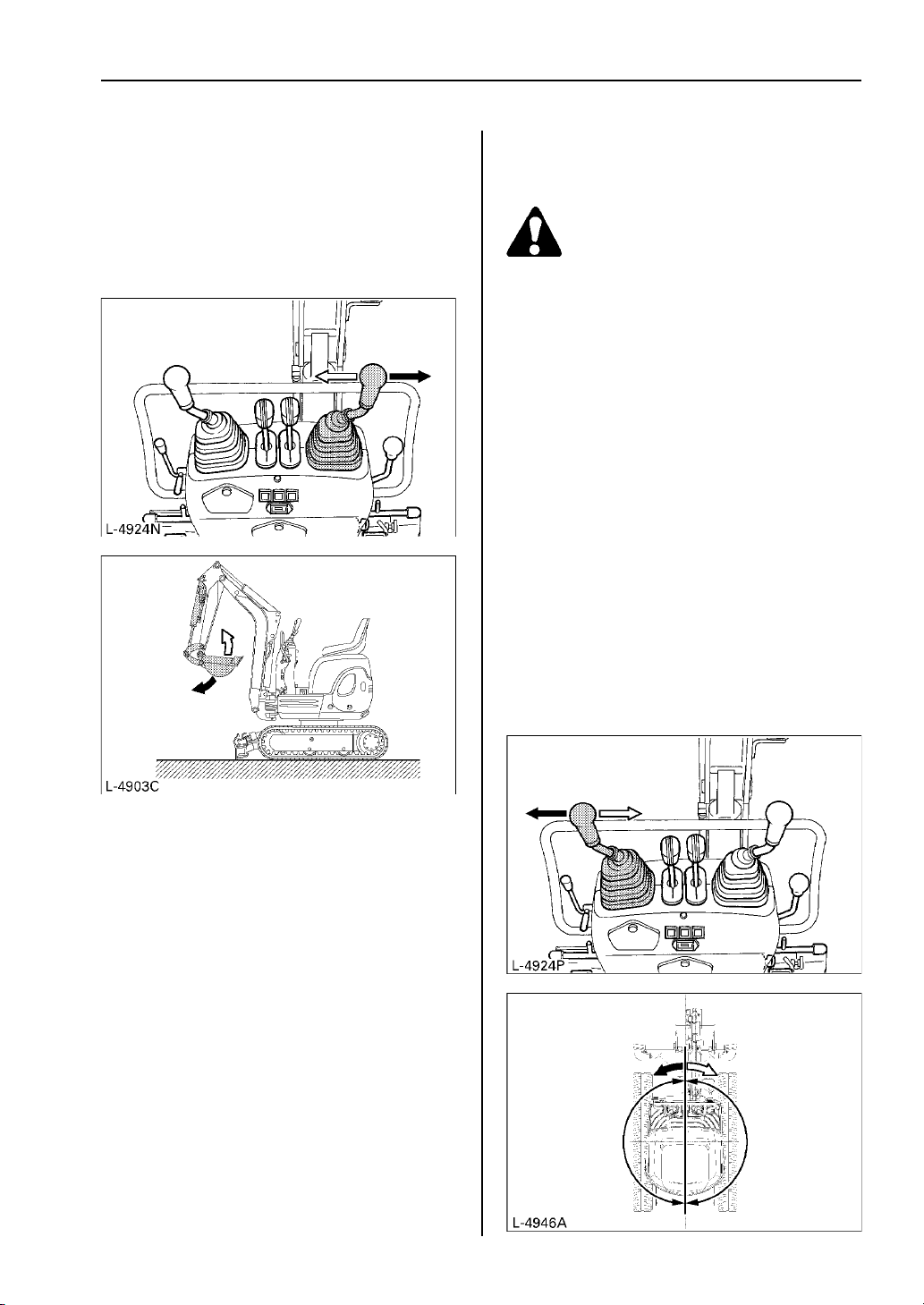 L-4924N

L-4903C

L-4924P

L-4946A