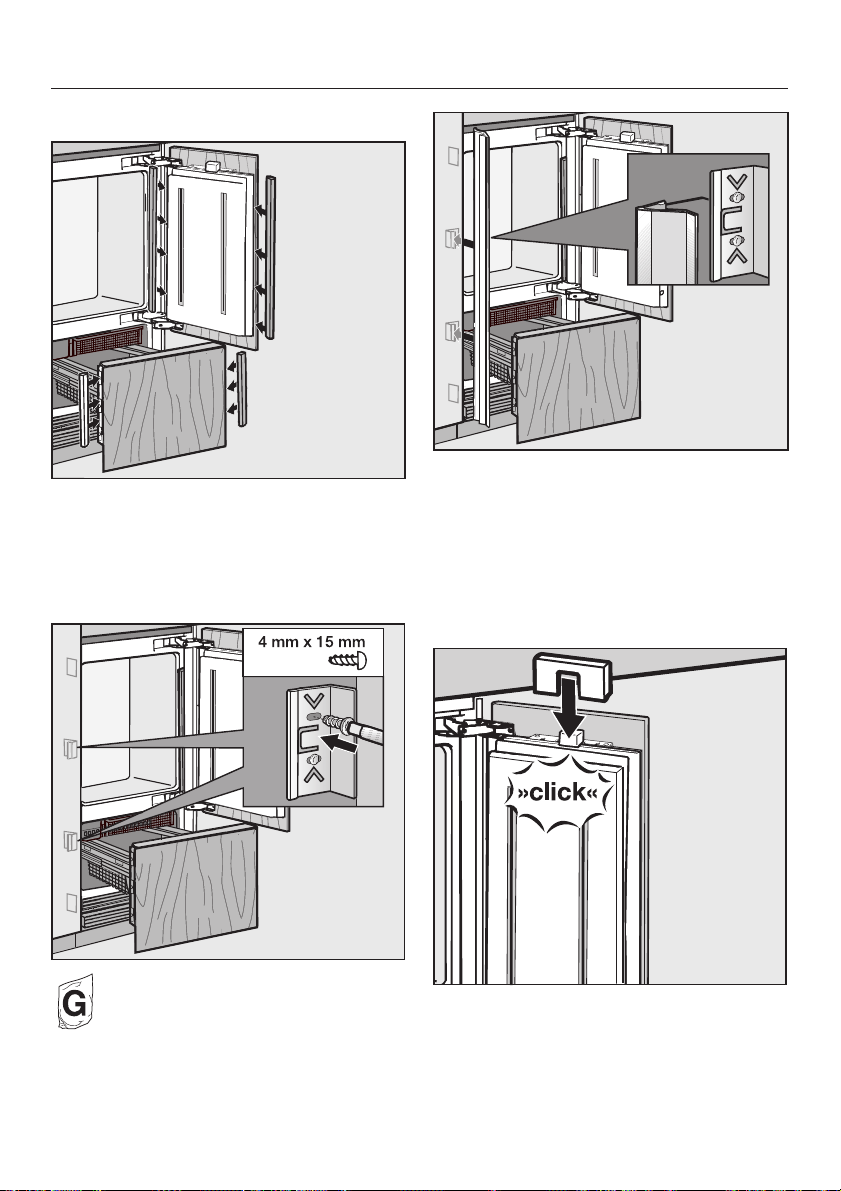 4 mm x 15 mm

G

»click«