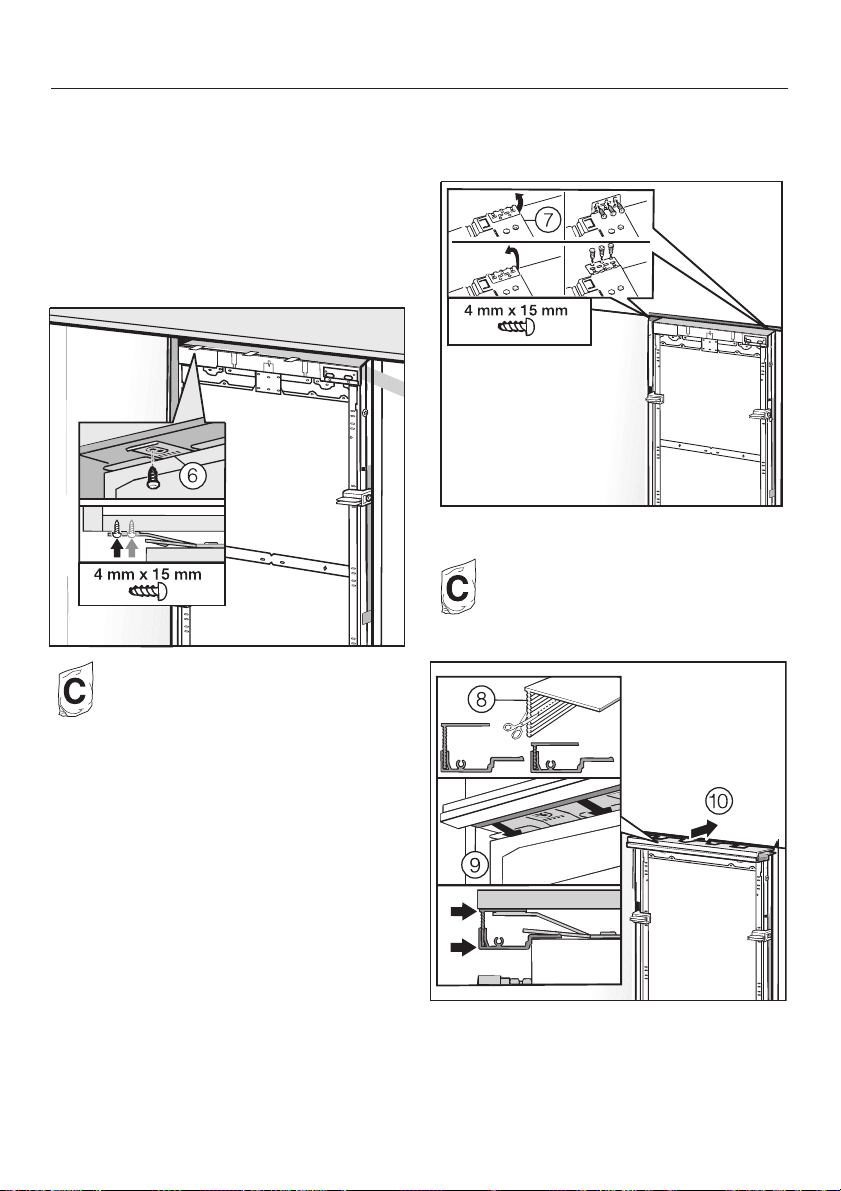 6

4 mm x 15 mm

C

7

4 mm x 15 mm

C

8

9

10