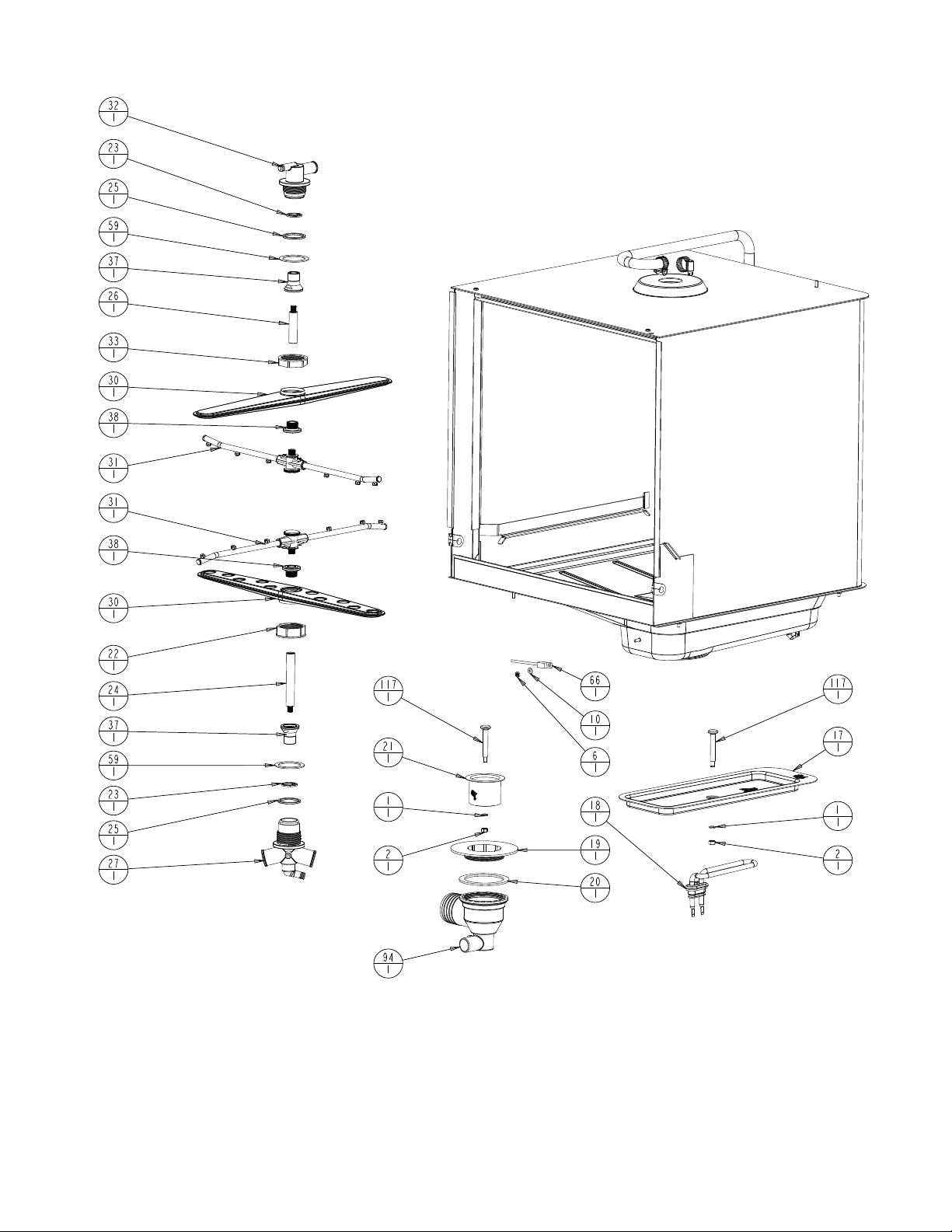 32
1

23
1

25
1

59
1

37
1

26
1

33
1

30
1

38
1

31
1

31
1

38
1

30
1

22
1

24
1

37
1

59
1

23
1

25
1

27
1

117
1

21
1

1
1

2
1

94
1

66
1

10
1

6
1

18
1

19
1

20
1

117
1

17
1

1
1

2
1