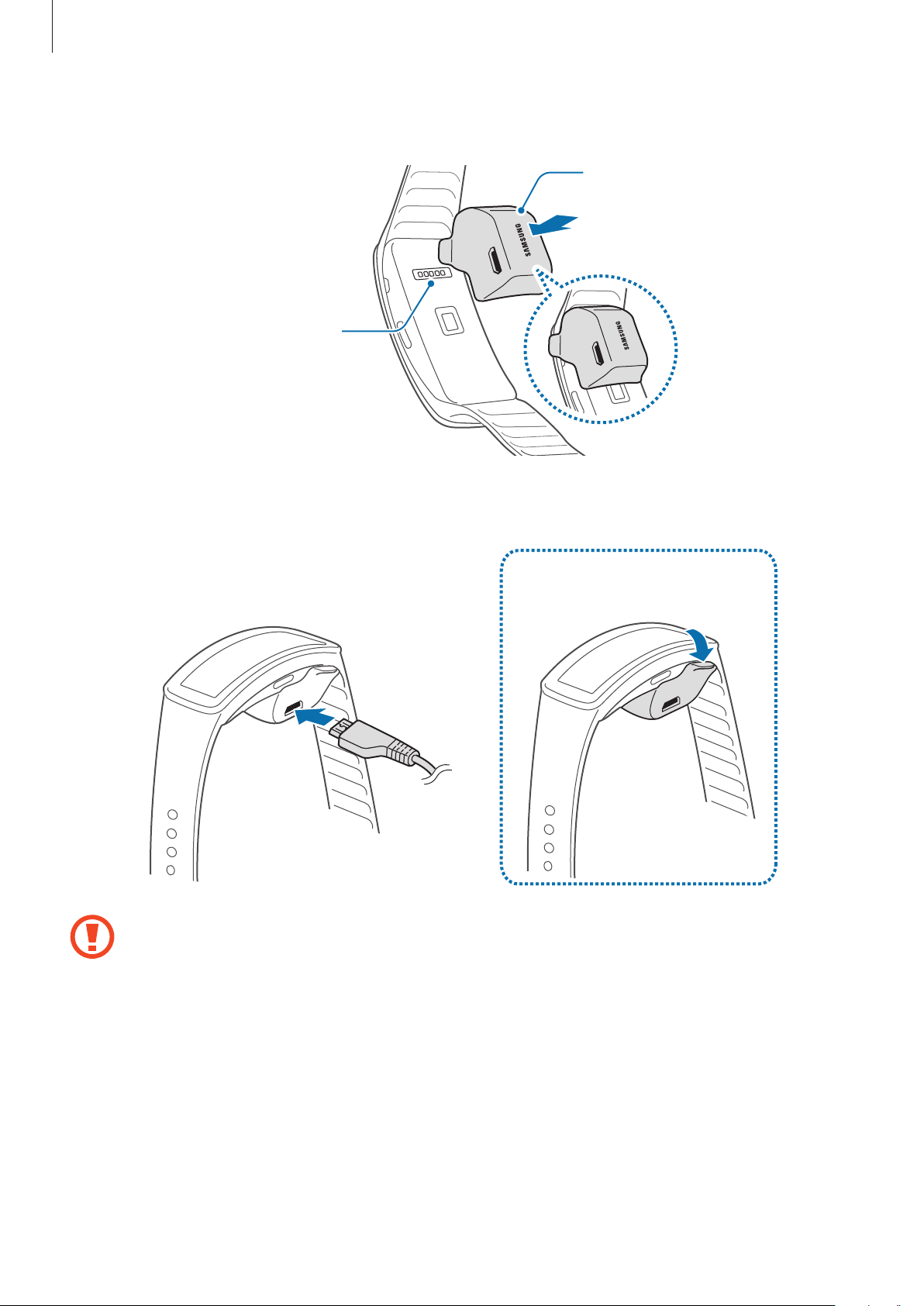 SAMSUNG

SAMSUNG