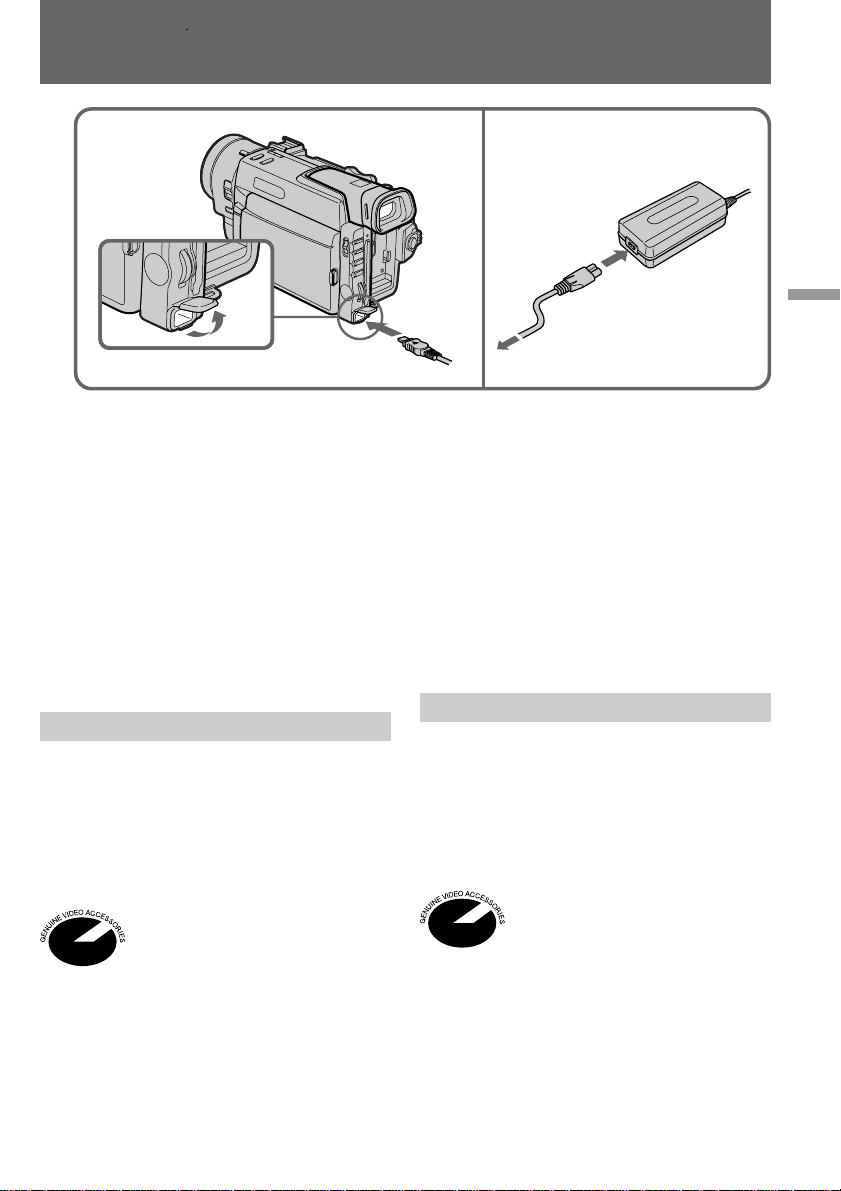 GENUINE VIDEO ACCESSORIES

GENUINE VIDEO ACCESSORIES