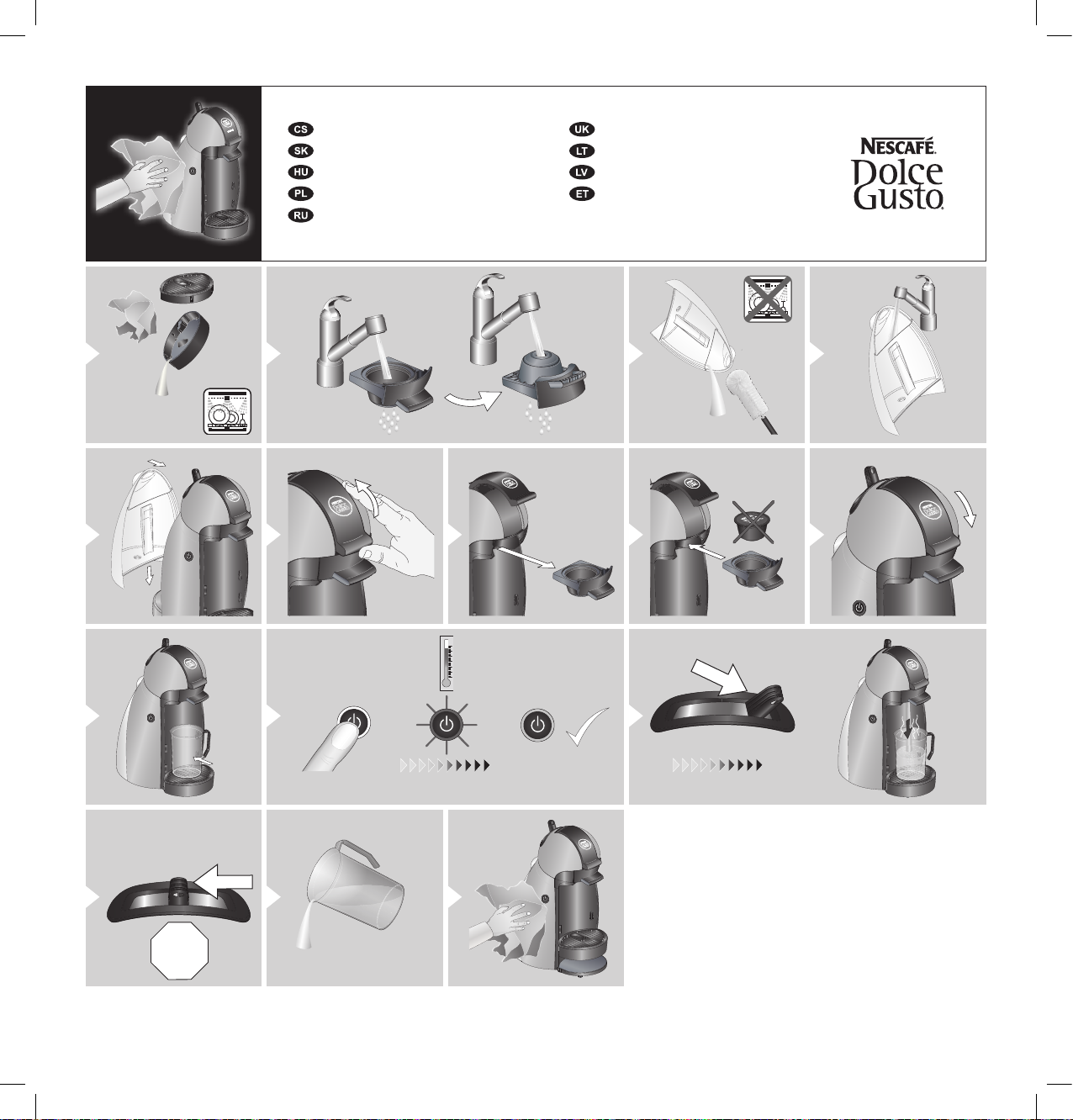 CS
SK
HU
PL
RU

UK
LT
LV
ET

NESCAFÉ
Dolce Gusto