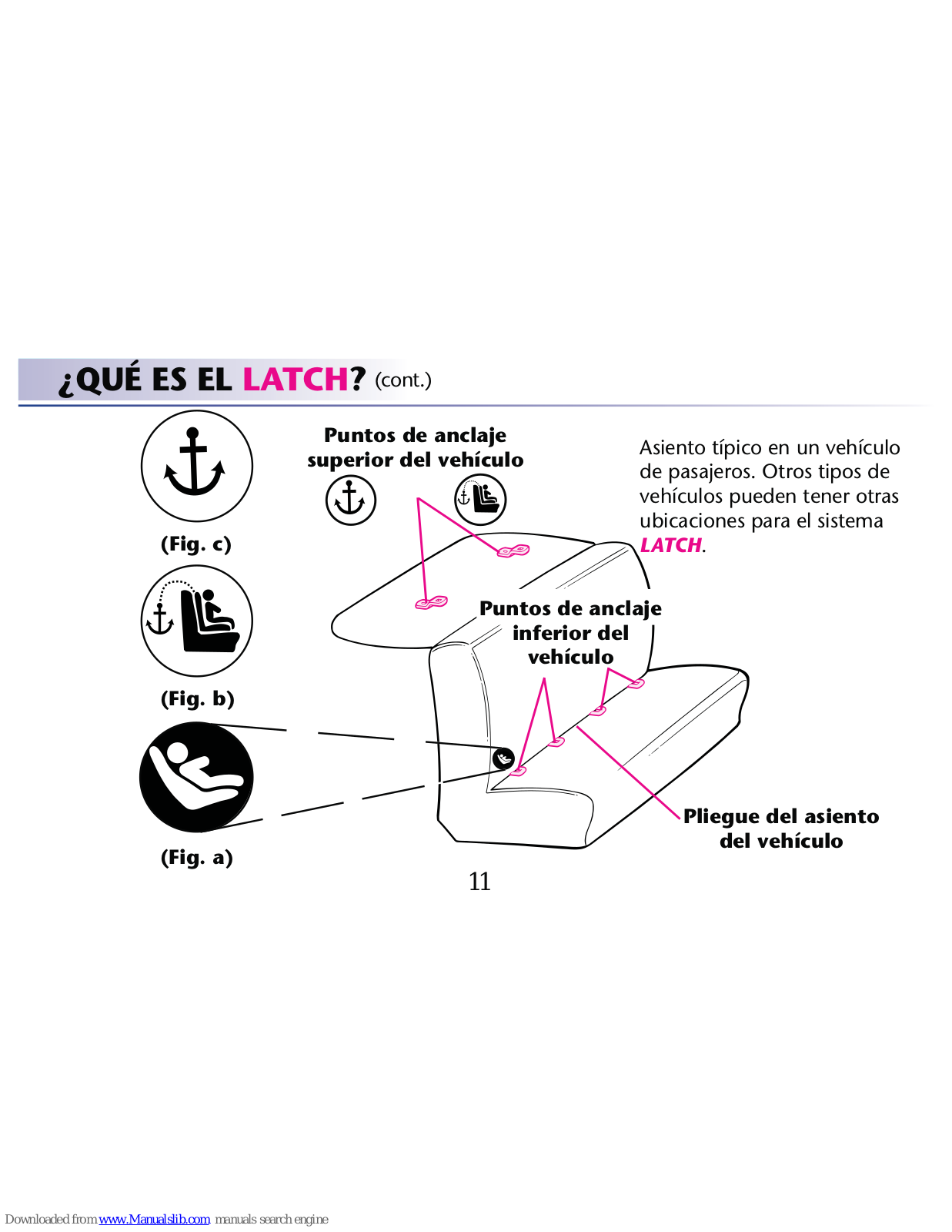 ¿QUÉ ES EL LATCH? (cont.)

(Fig. c)

(Fig. b)

(Fig. a)

Puntos de anclaje superior del vehículo

Asiento típico en un vehículo de pasajeros. Otros tipos de vehículos pueden tener otras ubicaciones para el sistema LATCH.

Puntos de anclaje inferior del vehículo

Pliegue del asiento del vehículo

11

Downloaded from www.Manualslib.com manuals search engine