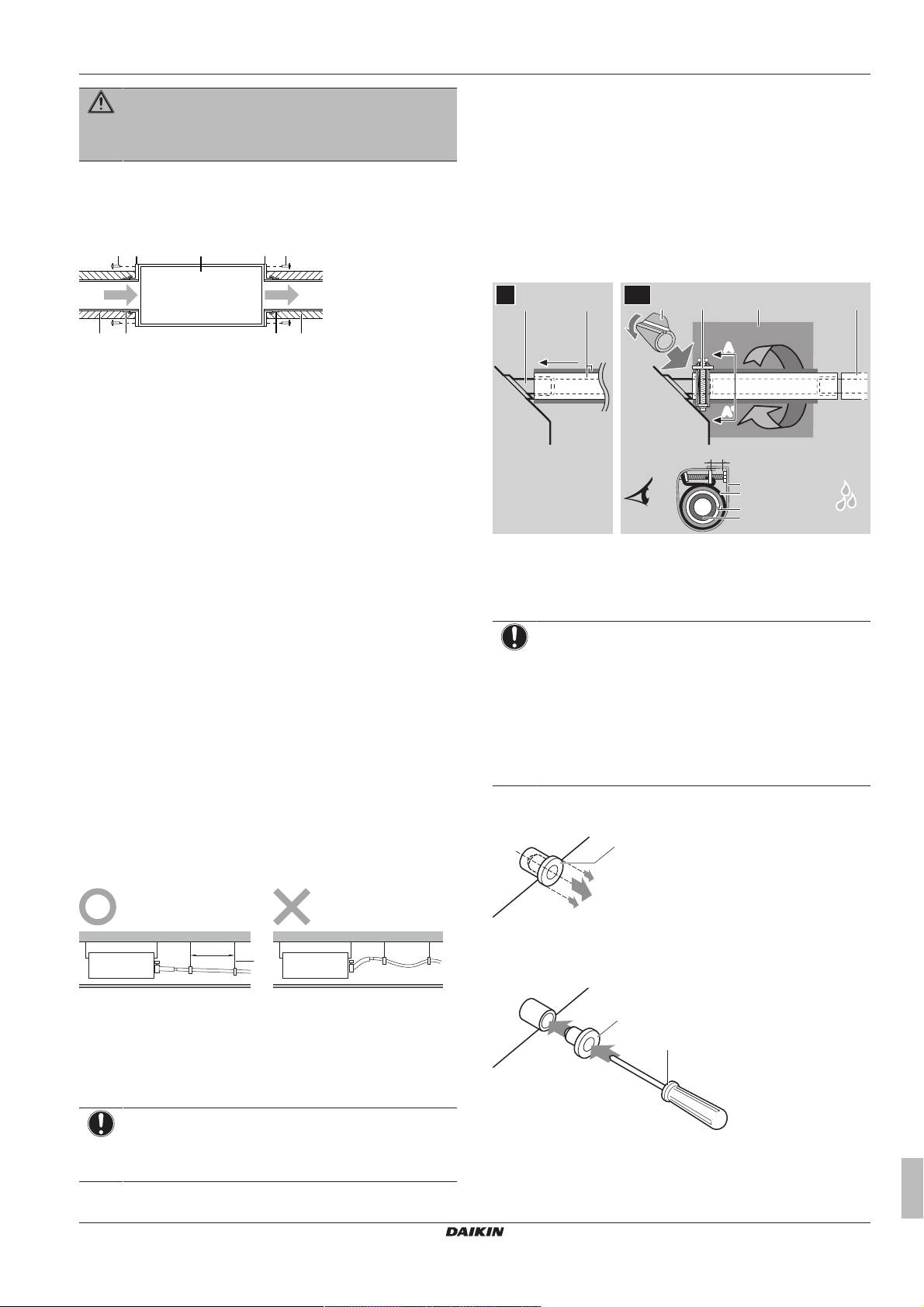 DAIKIN