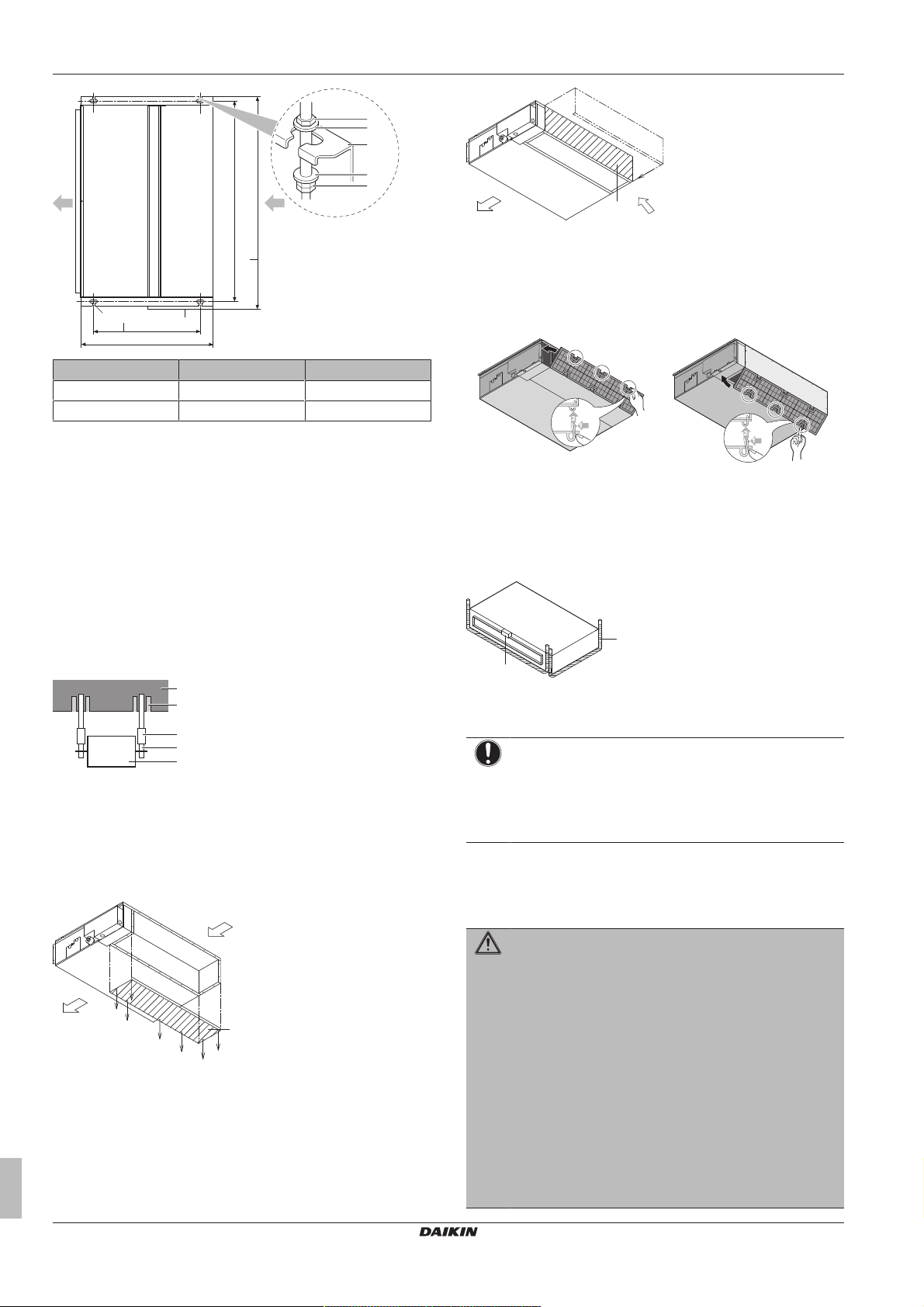 DAIKIN