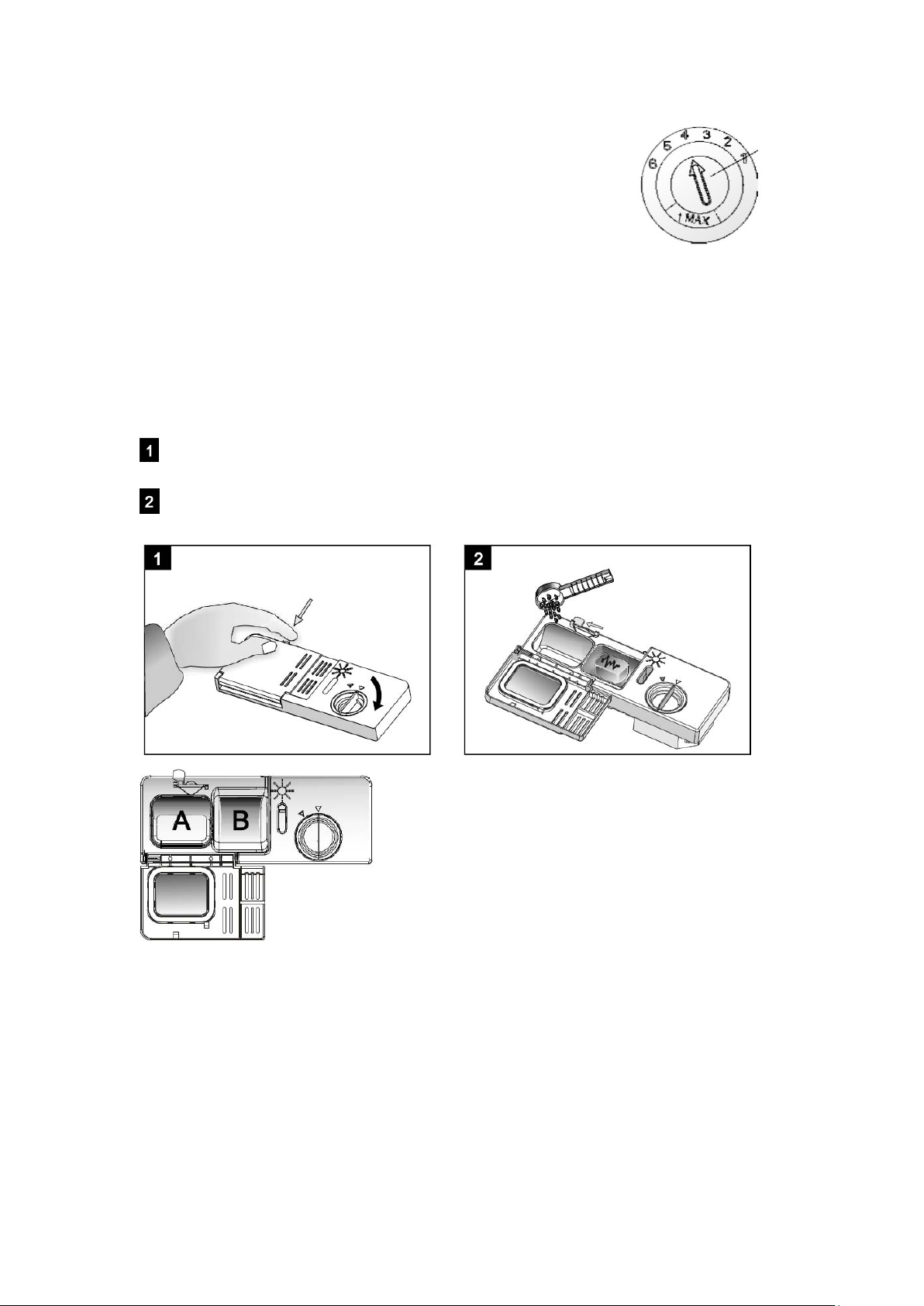 6 5 4 3 2 1
MAX

1

2

1

2

A B