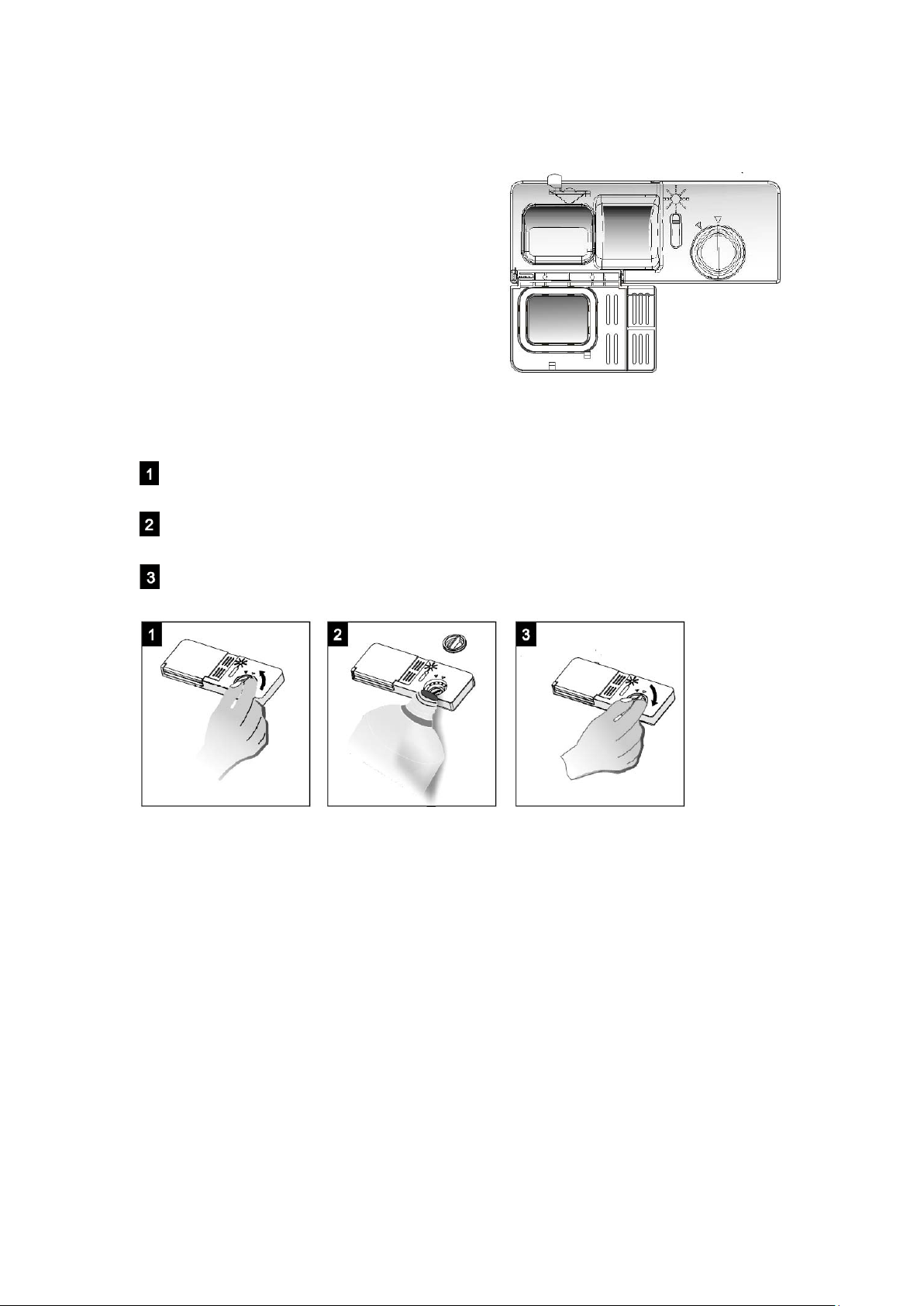 1

2

3

1

2

3