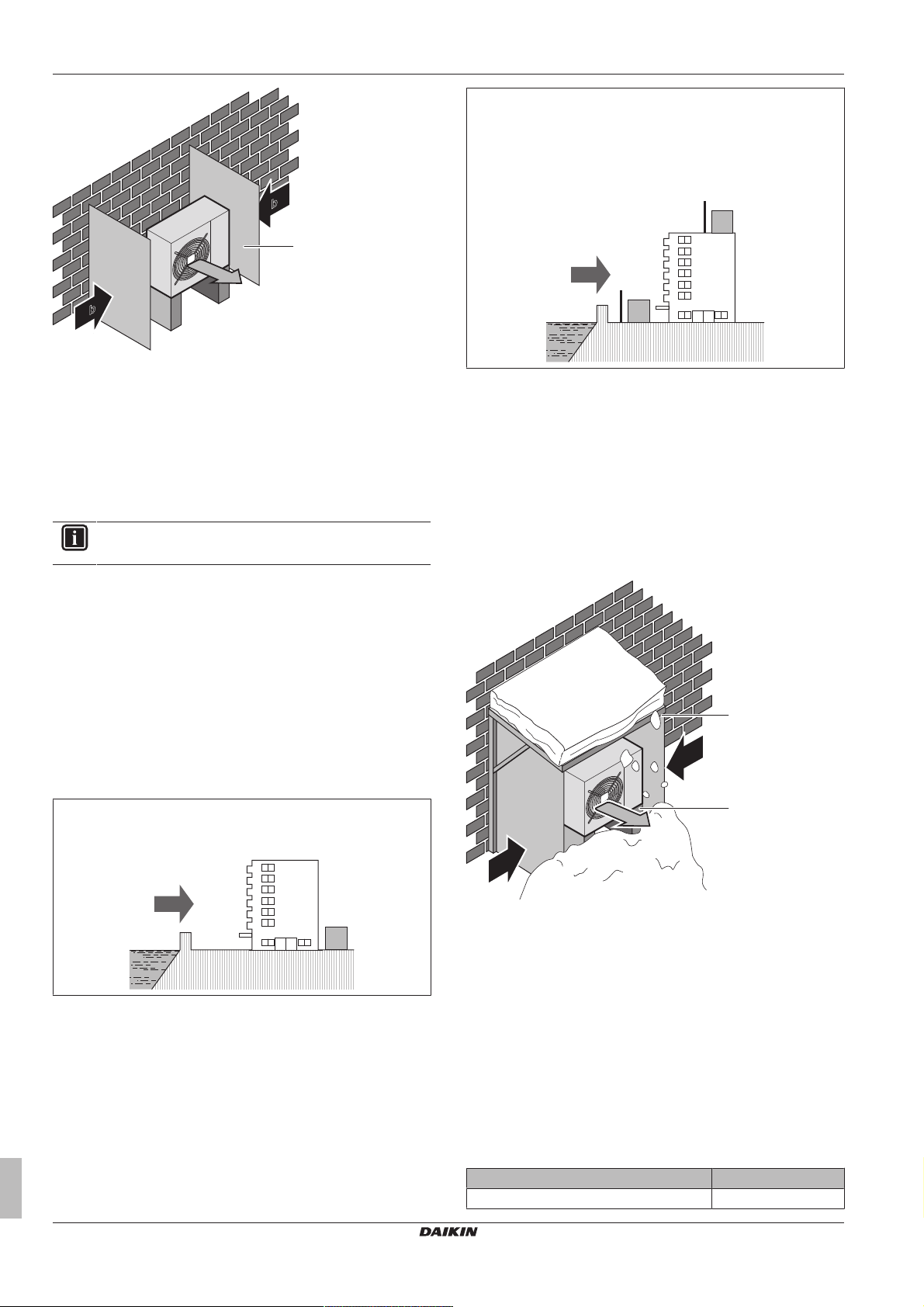 b

b

DAIKIN