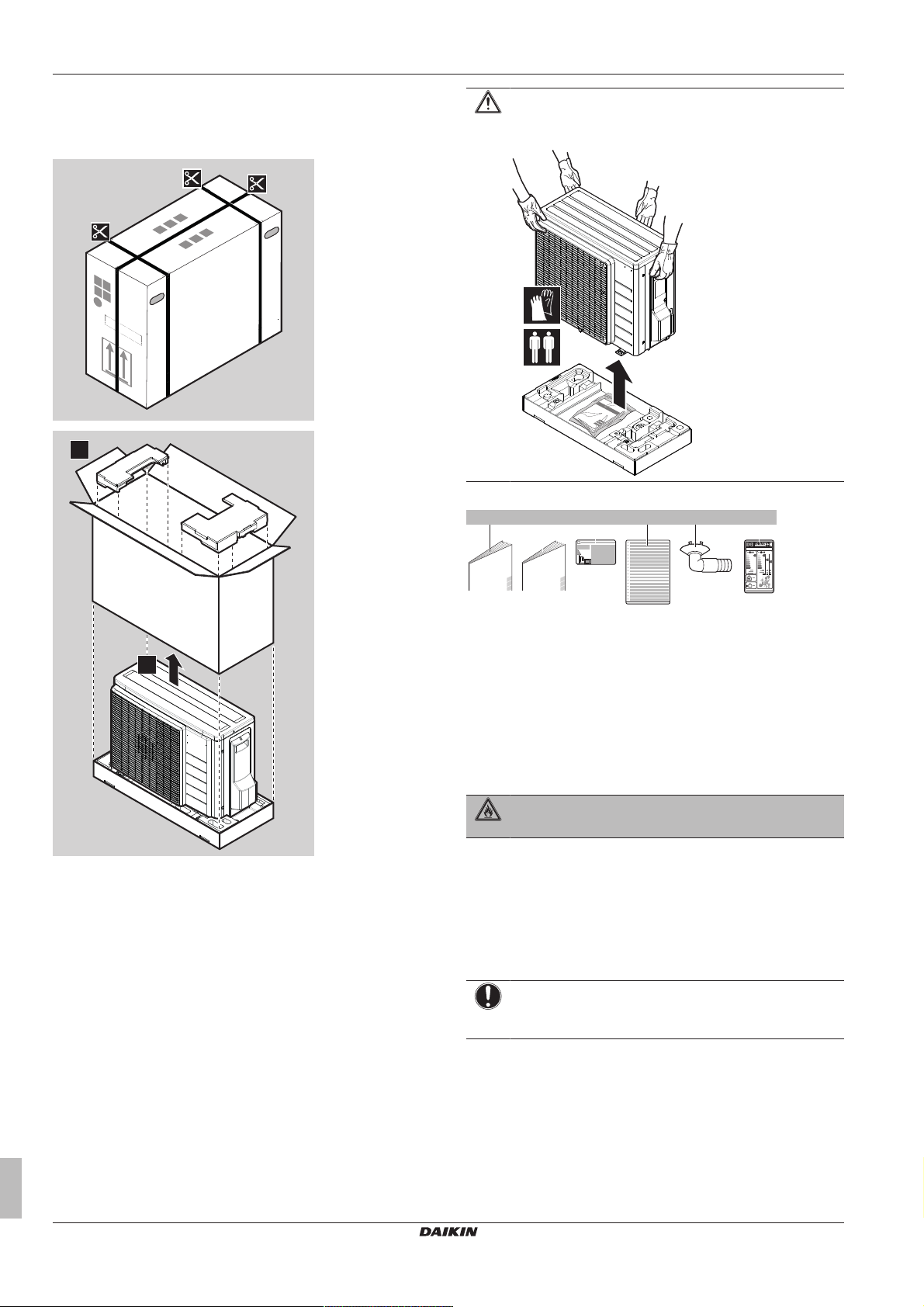 DAIKIN