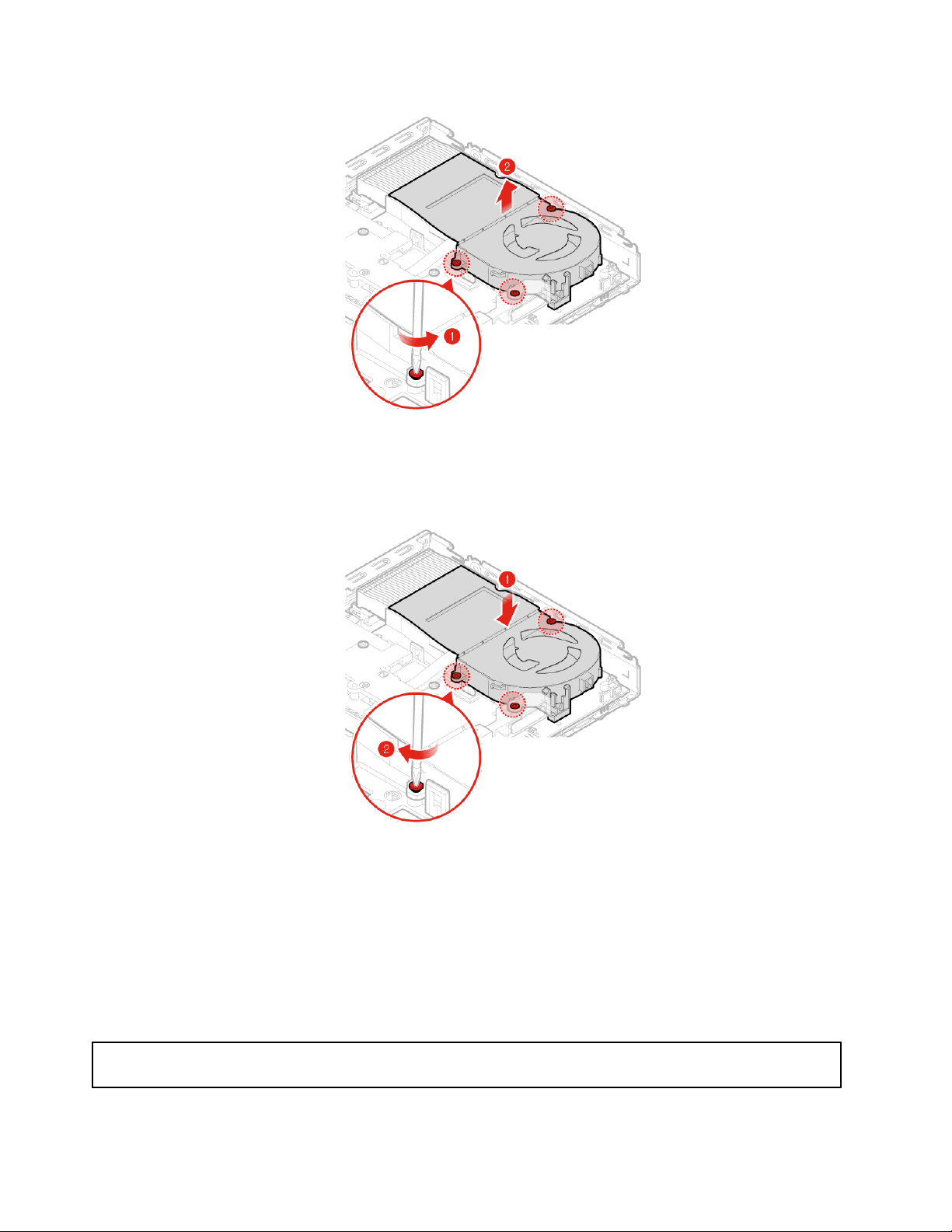 2
1
1
2