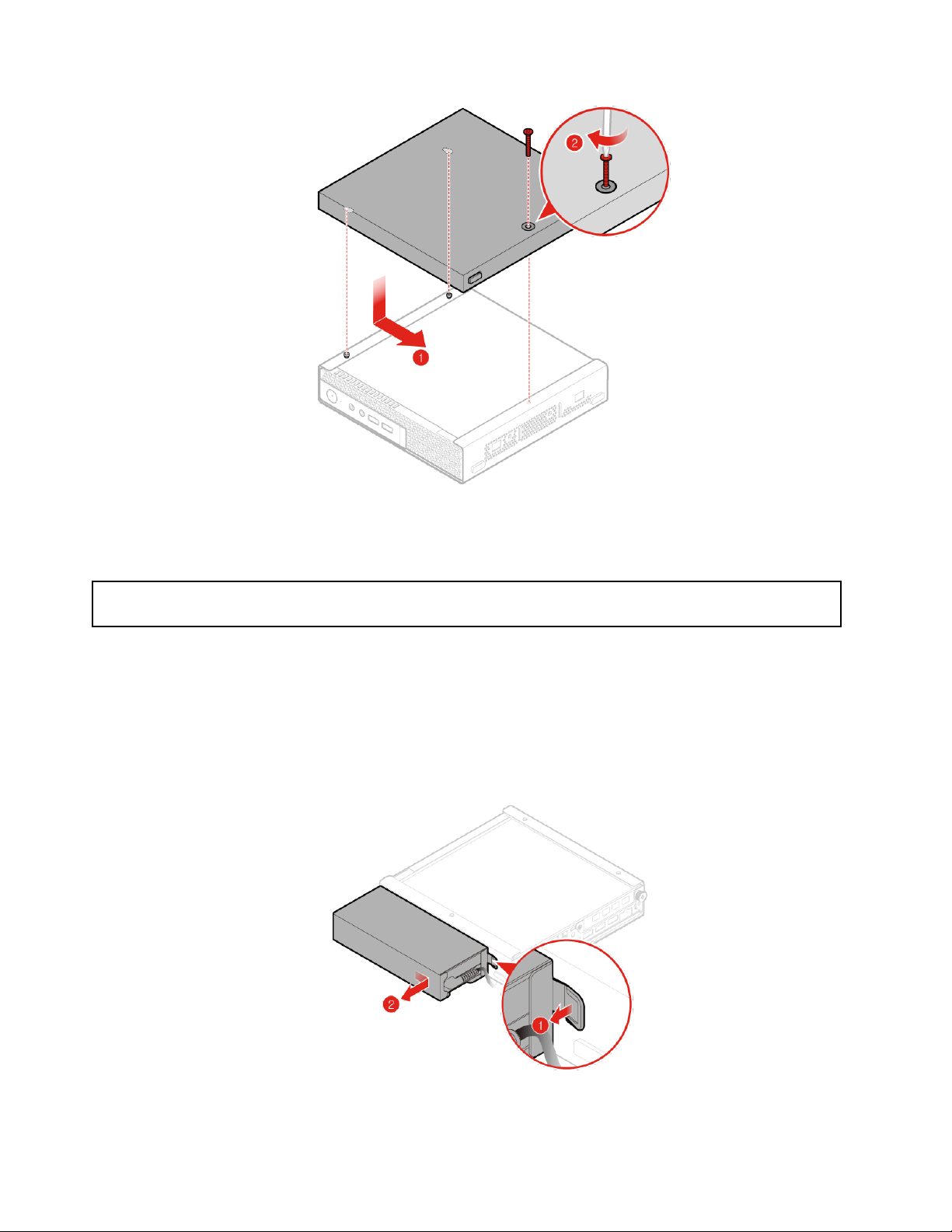 2

1

2

1