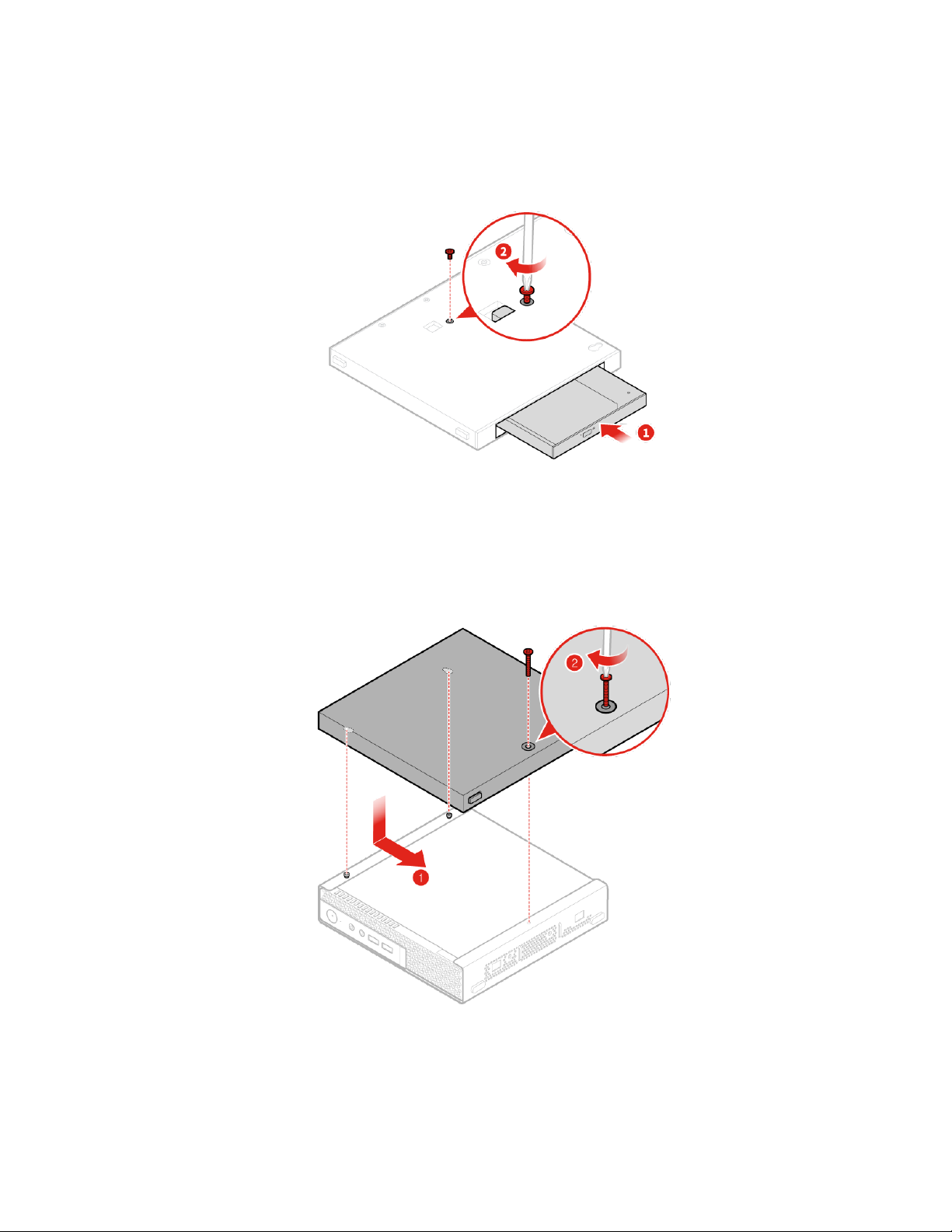 2
1
2
1