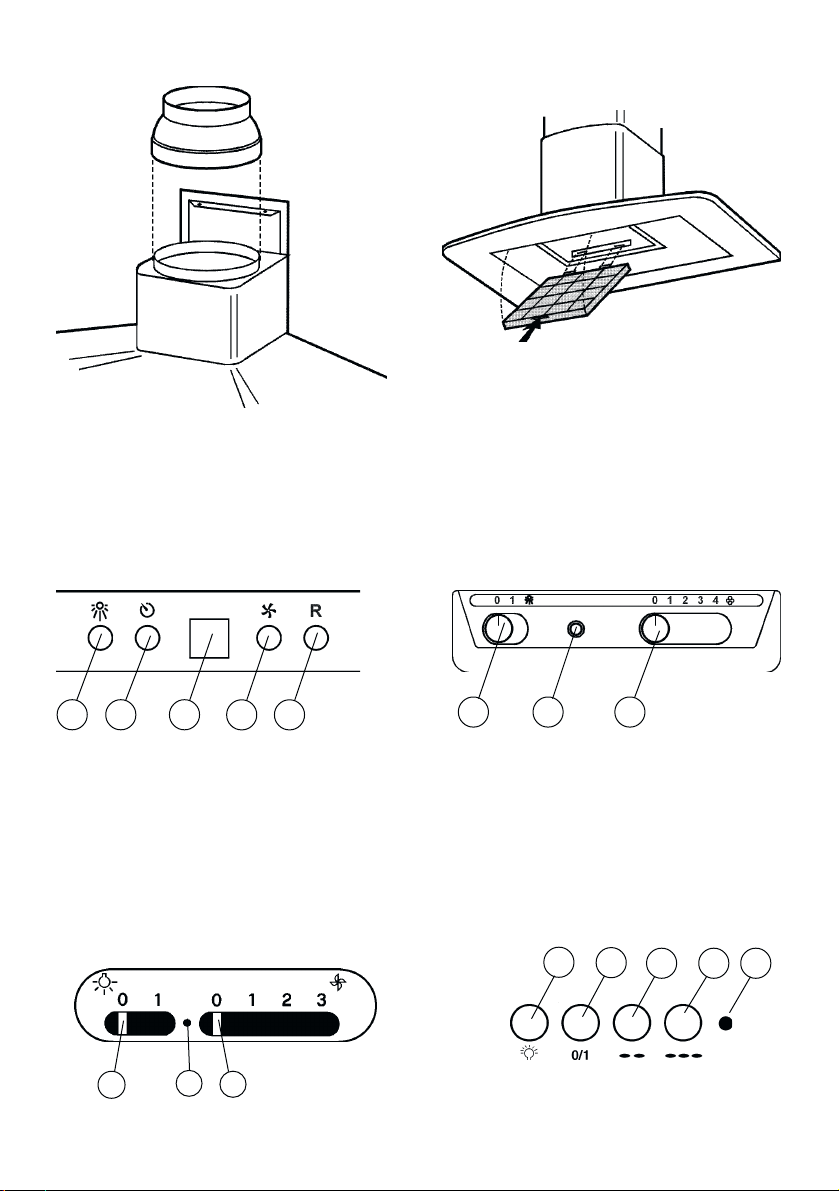 R

0 1

0 1 2 3 4

0 1 0 1 2 3

0/1