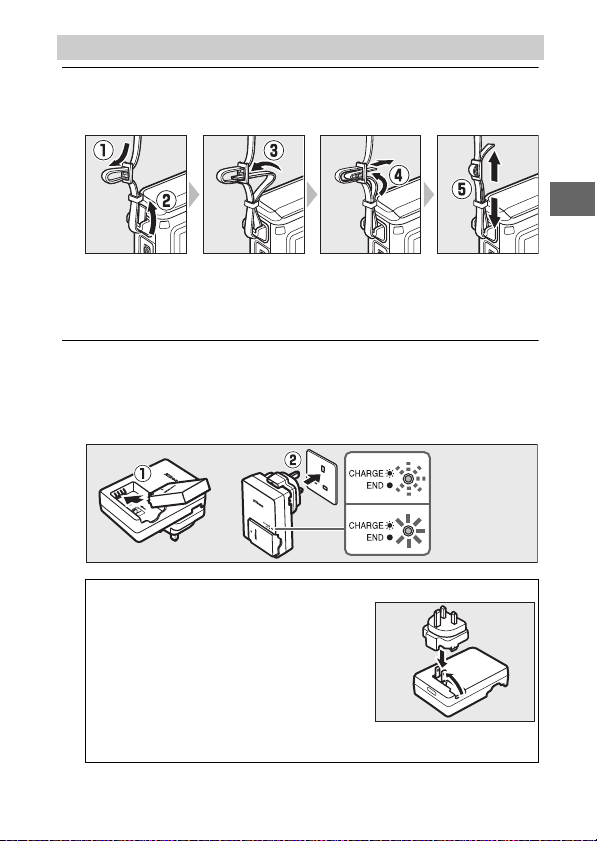 ①
②
③
④
⑤

①
②
CHARGE
END
CHARGE
END