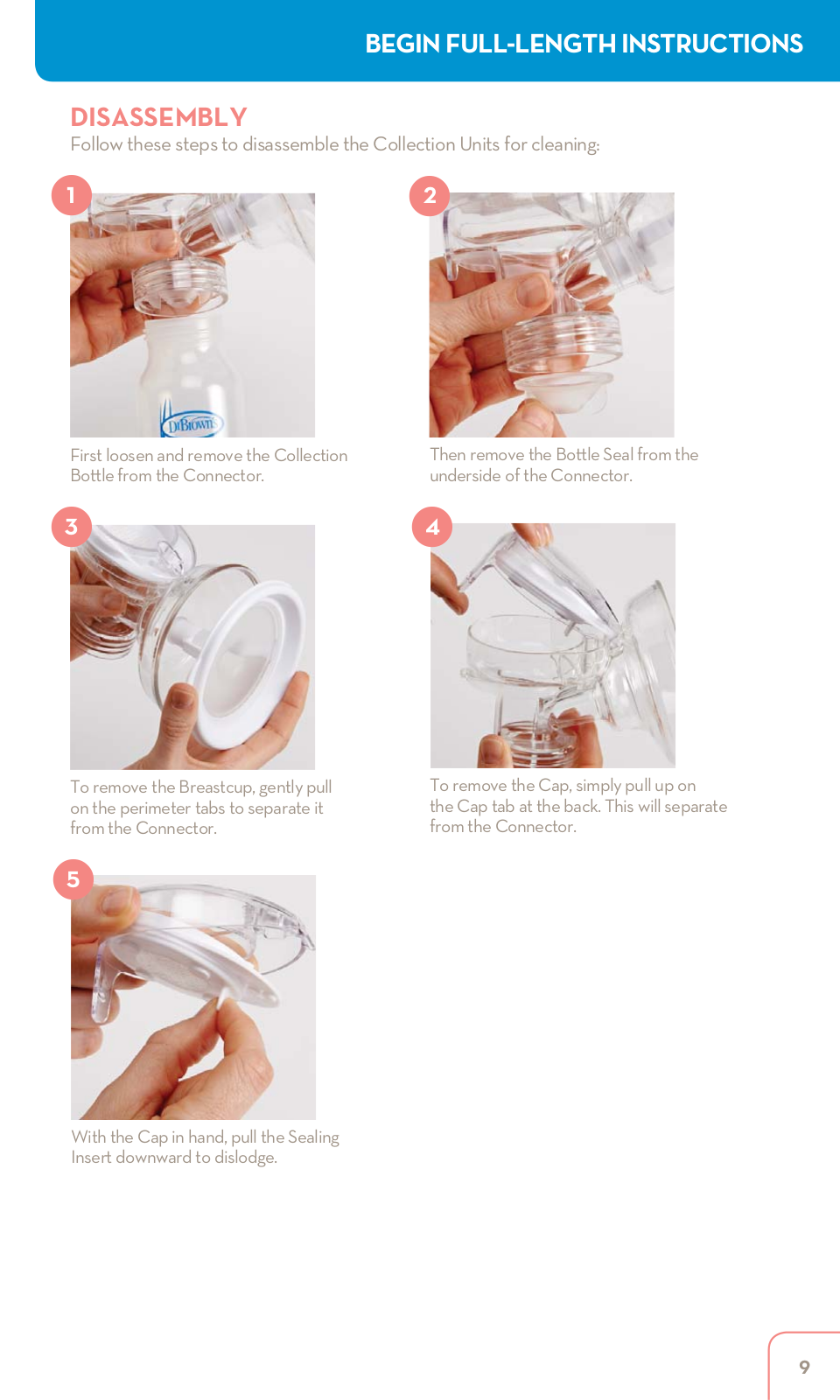 BEGIN FULL-LENGTH INSTRUCTIONS

DISASSEMBLY
Follow these steps to disassemble the Collection Units for cleaning:

1

Dr Brown's

First loosen and remove the Collection Bottle from the Connector.

2

Then remove the Bottle Seal from the underside of the Connector.

3

To remove the Breastcup, gently pull on the perimeter tabs to separate it from the Connector.

4

To remove the Cap, simply pull up on the Cap tab at the back. This will separate from the Connector.

5

With the Cap in hand, pull the Sealing Insert downward to dislodge.

9