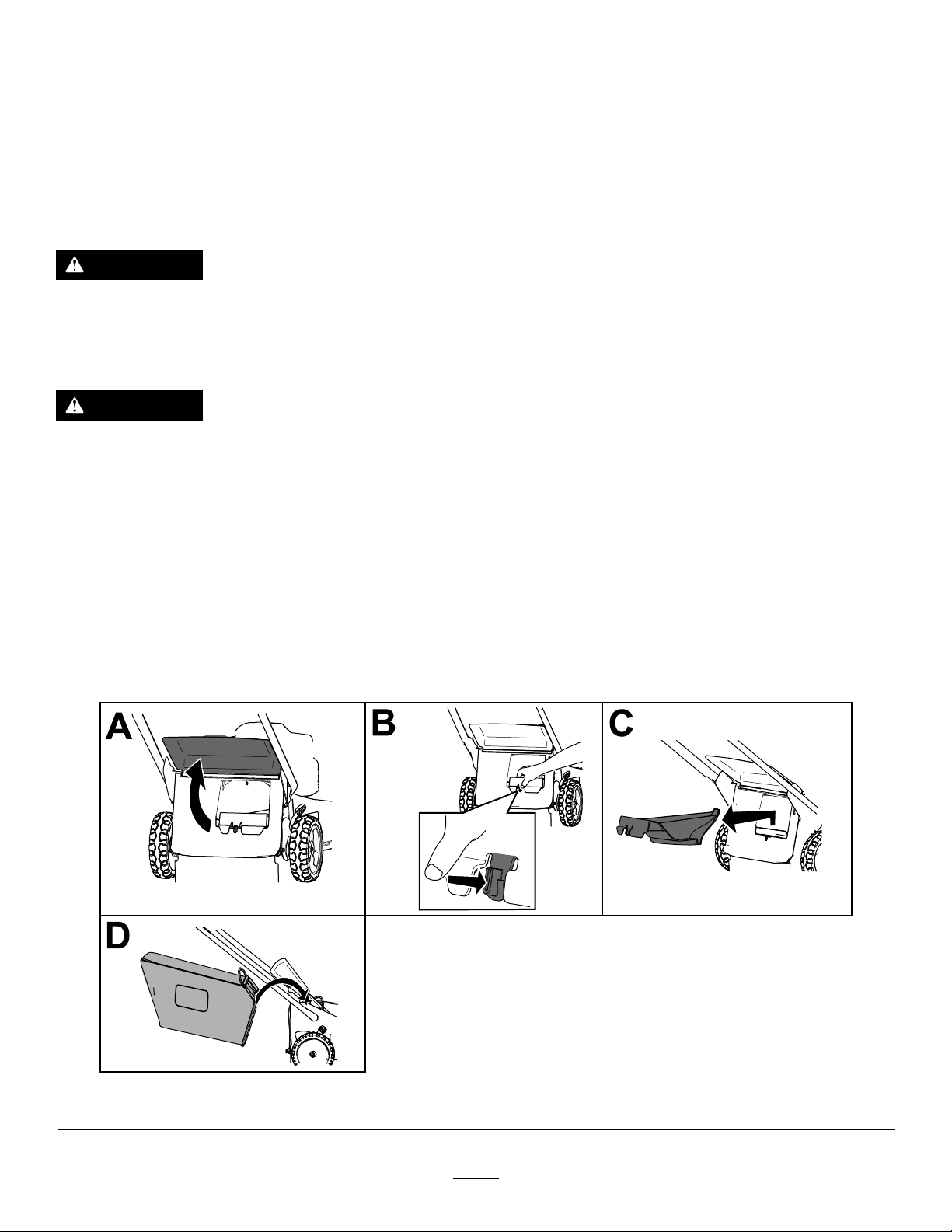 A

B

C

D