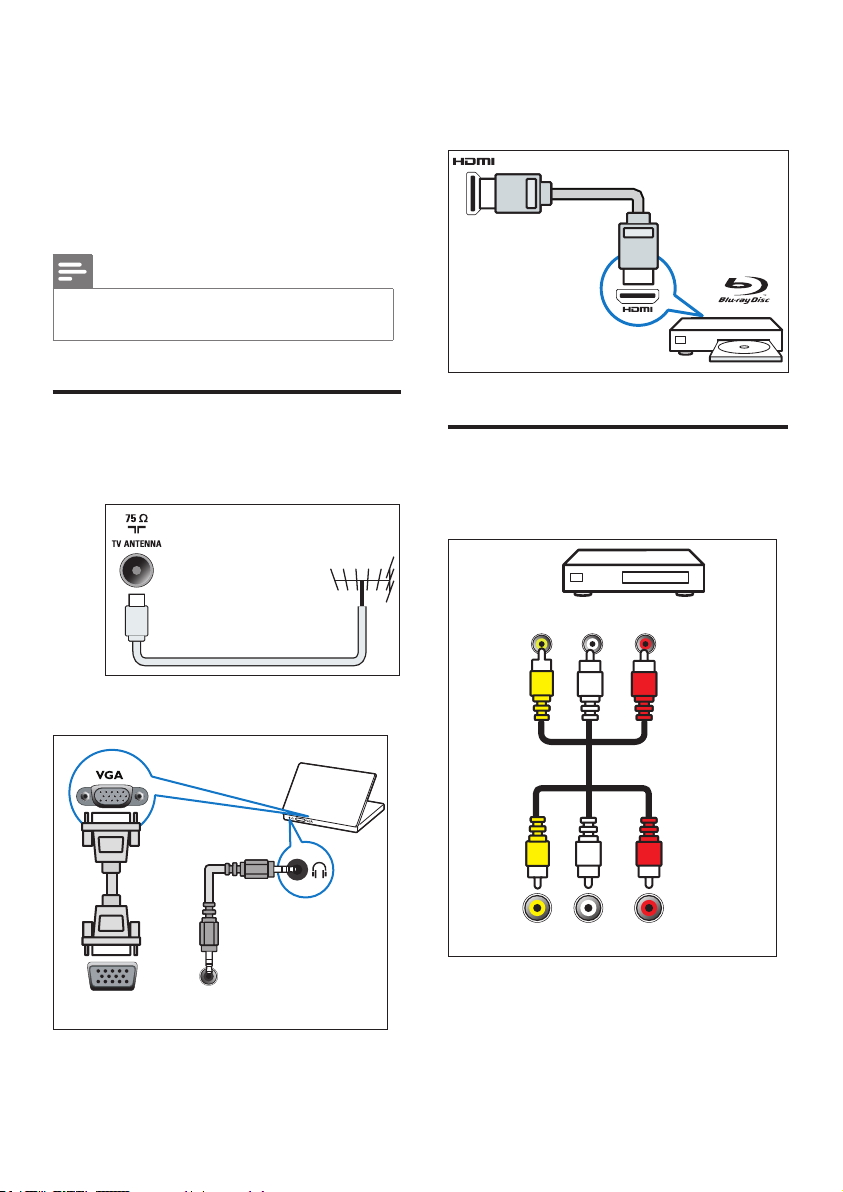 HDMI

HDMI

Blu-ray Disc

75 Ω

TV ANTENNA

VGA