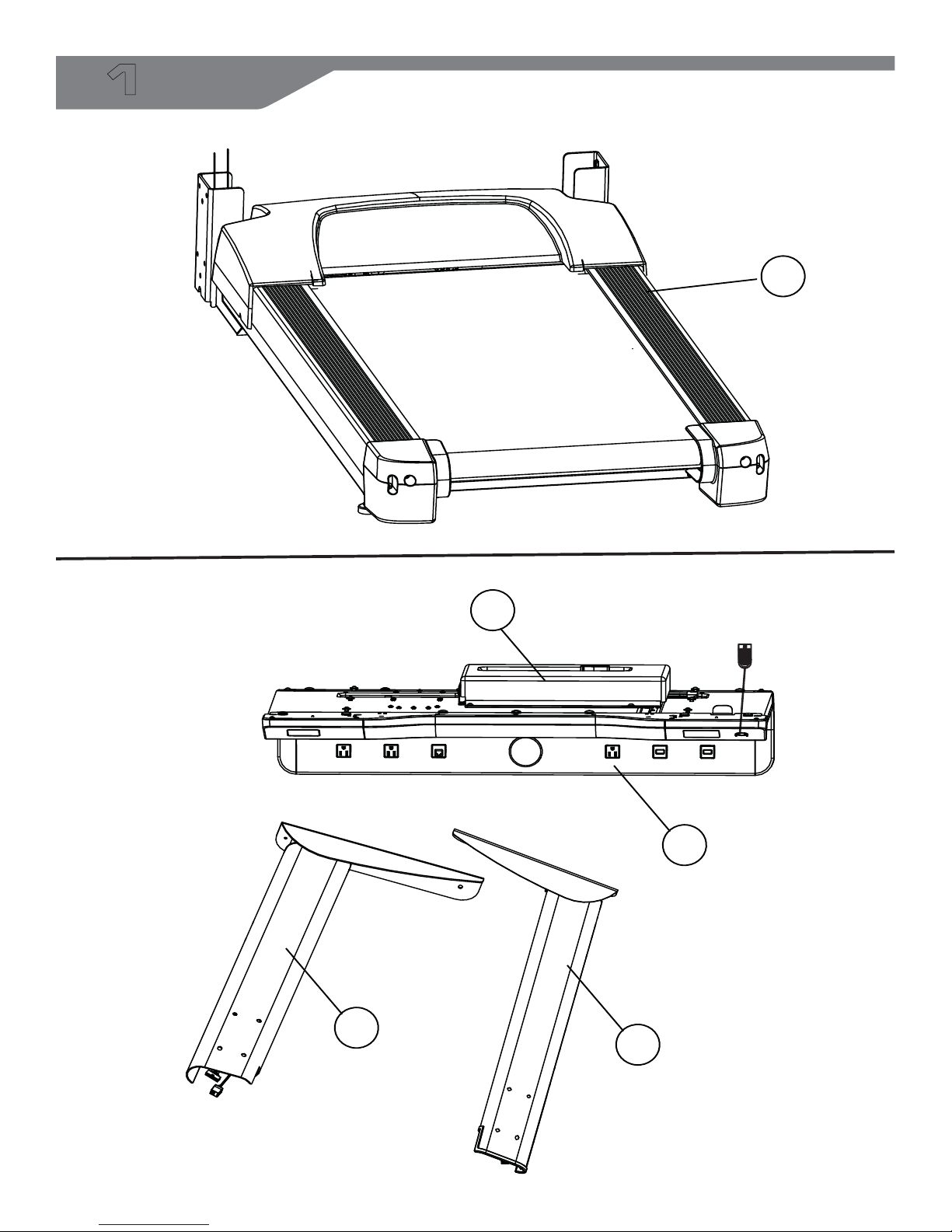 1