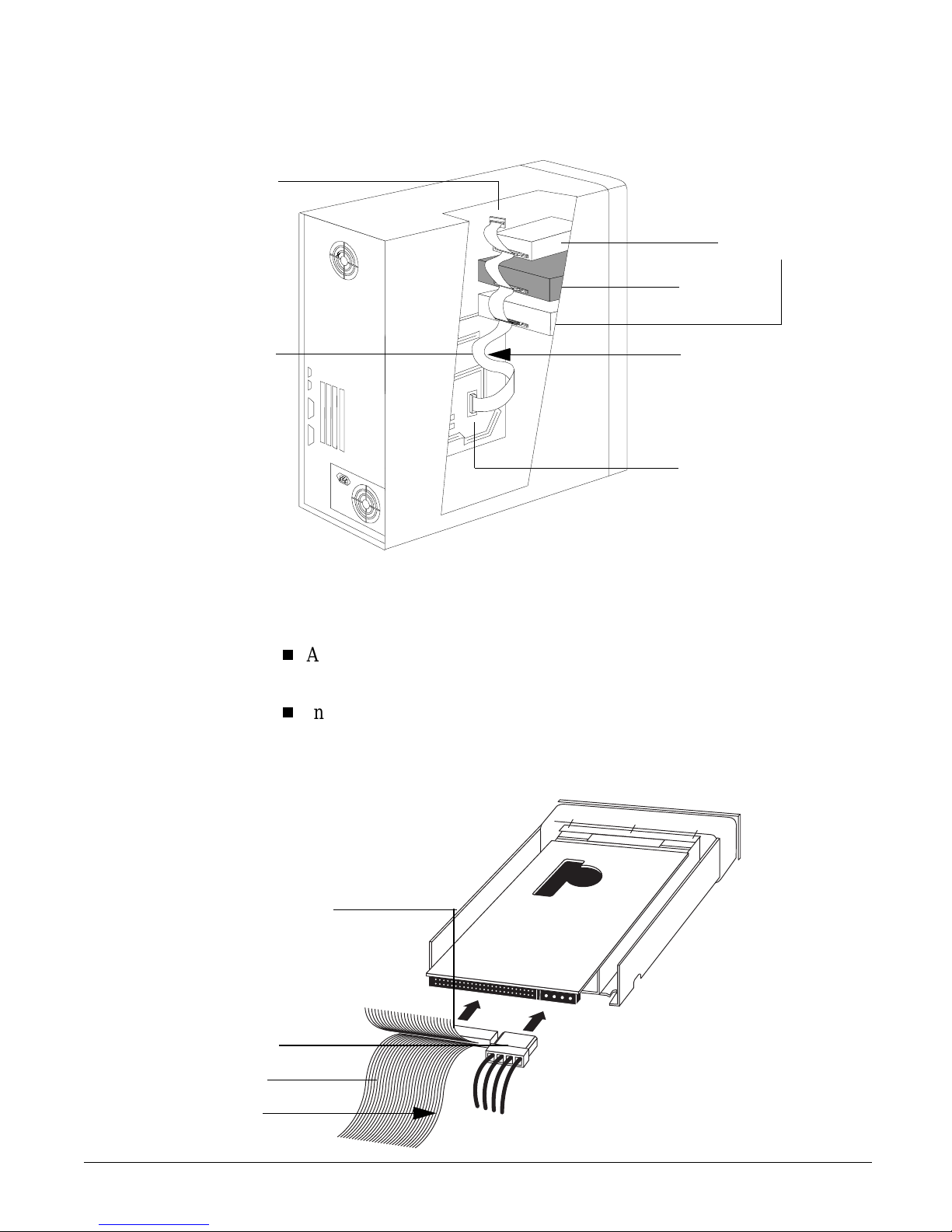 A

n