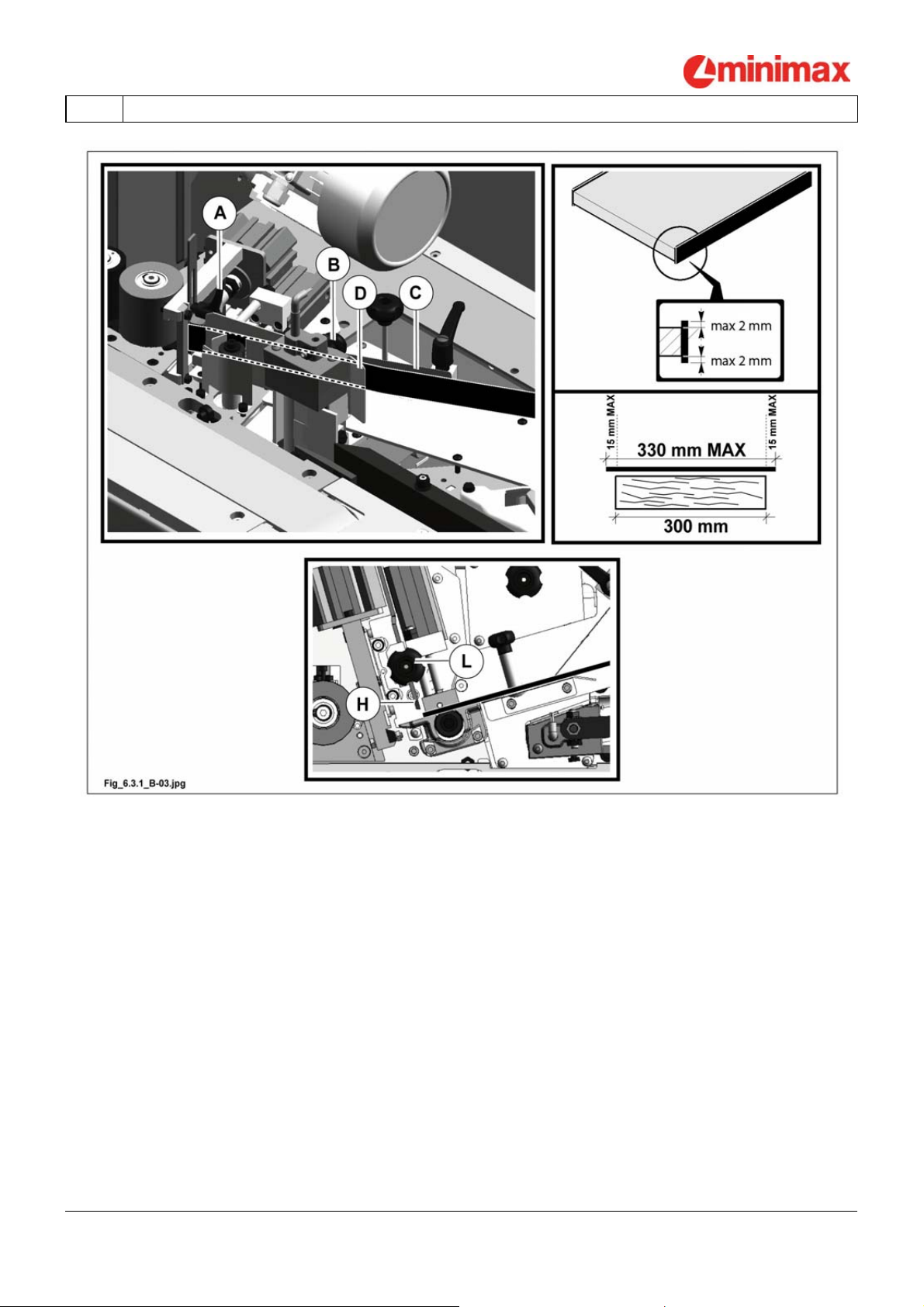 minimax

A
B
D
C

max 2 mm
max 2 mm

15 mm MAX
330 mm MAX
15 mm MAX
300 mm

L
H

Fig_6.3.1_B-03.jpg