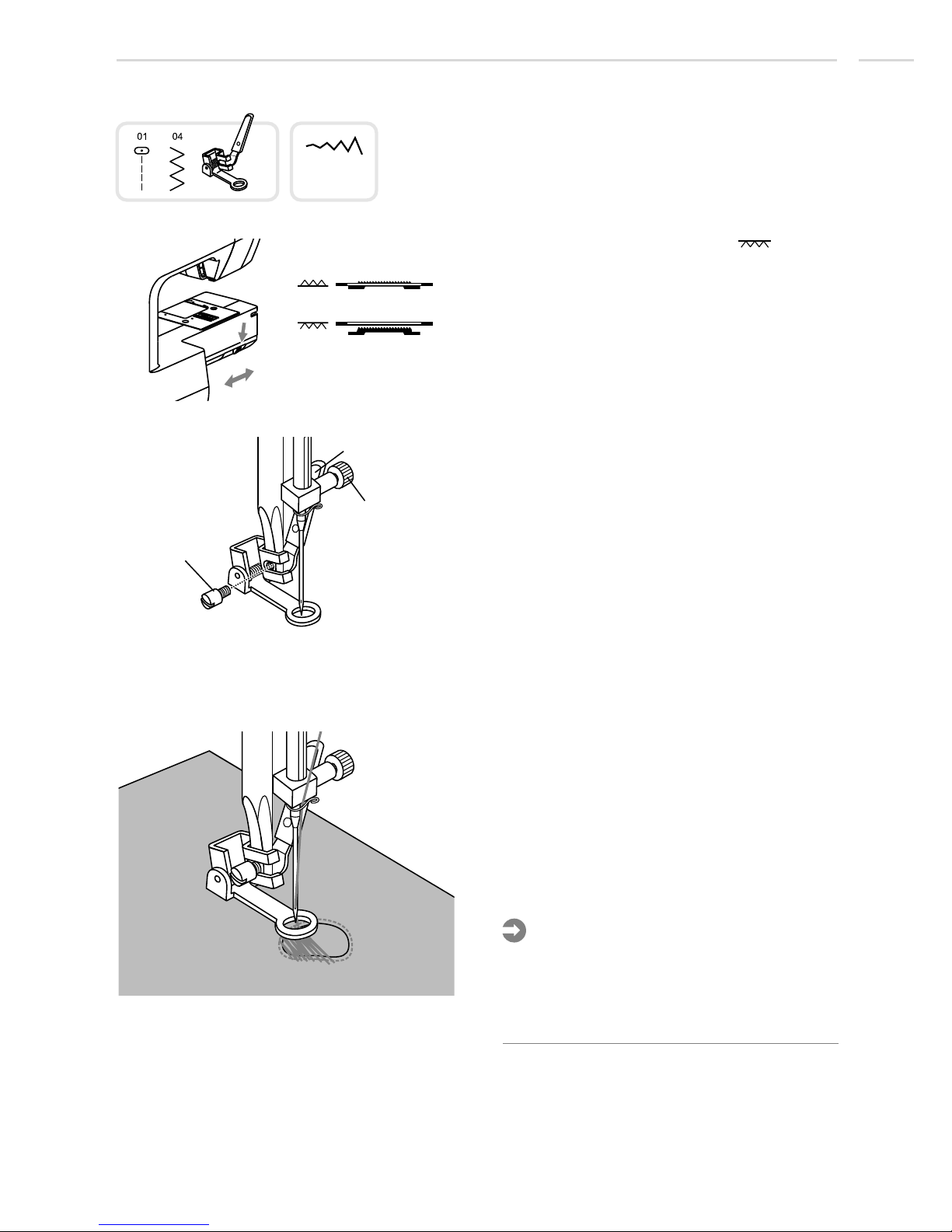 01 04