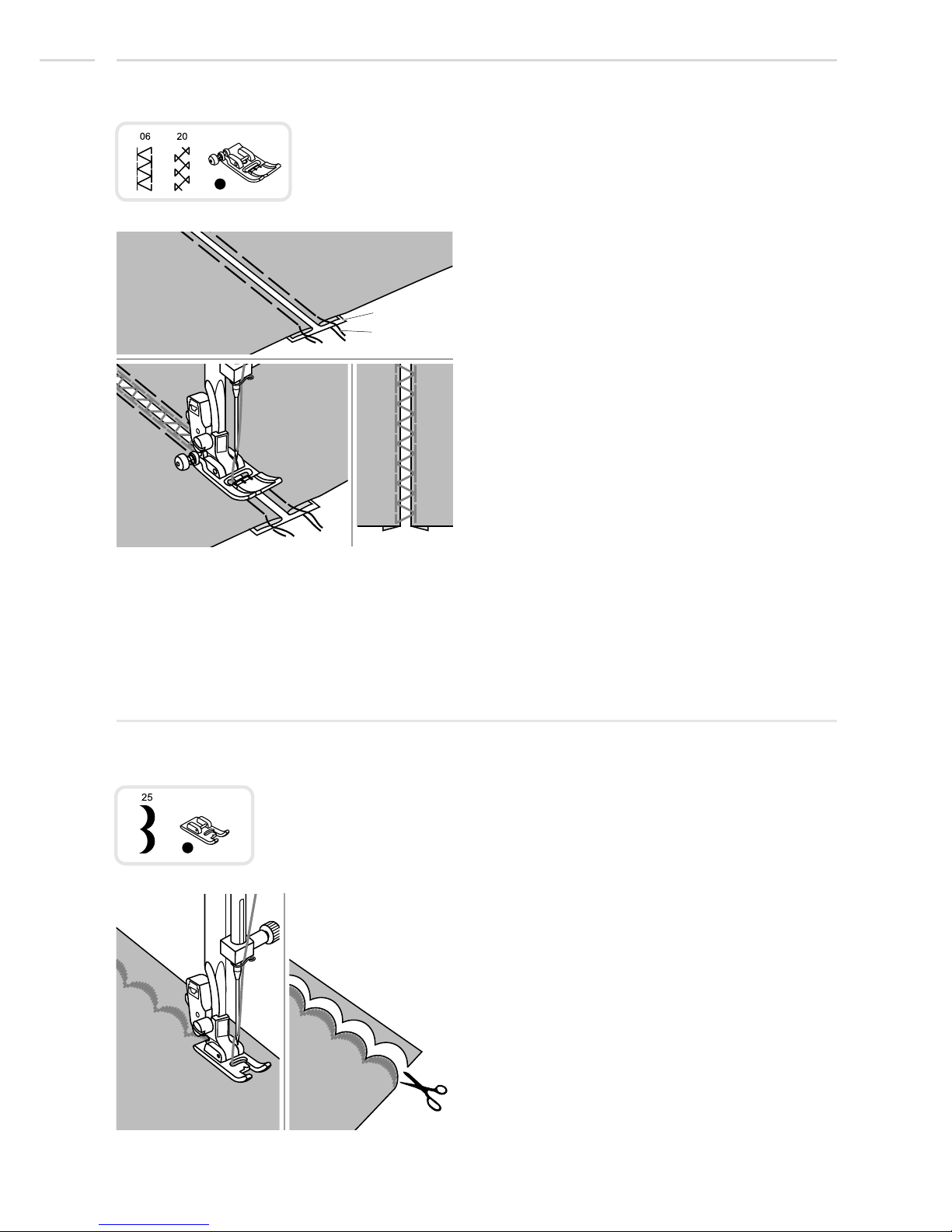 06 20

25