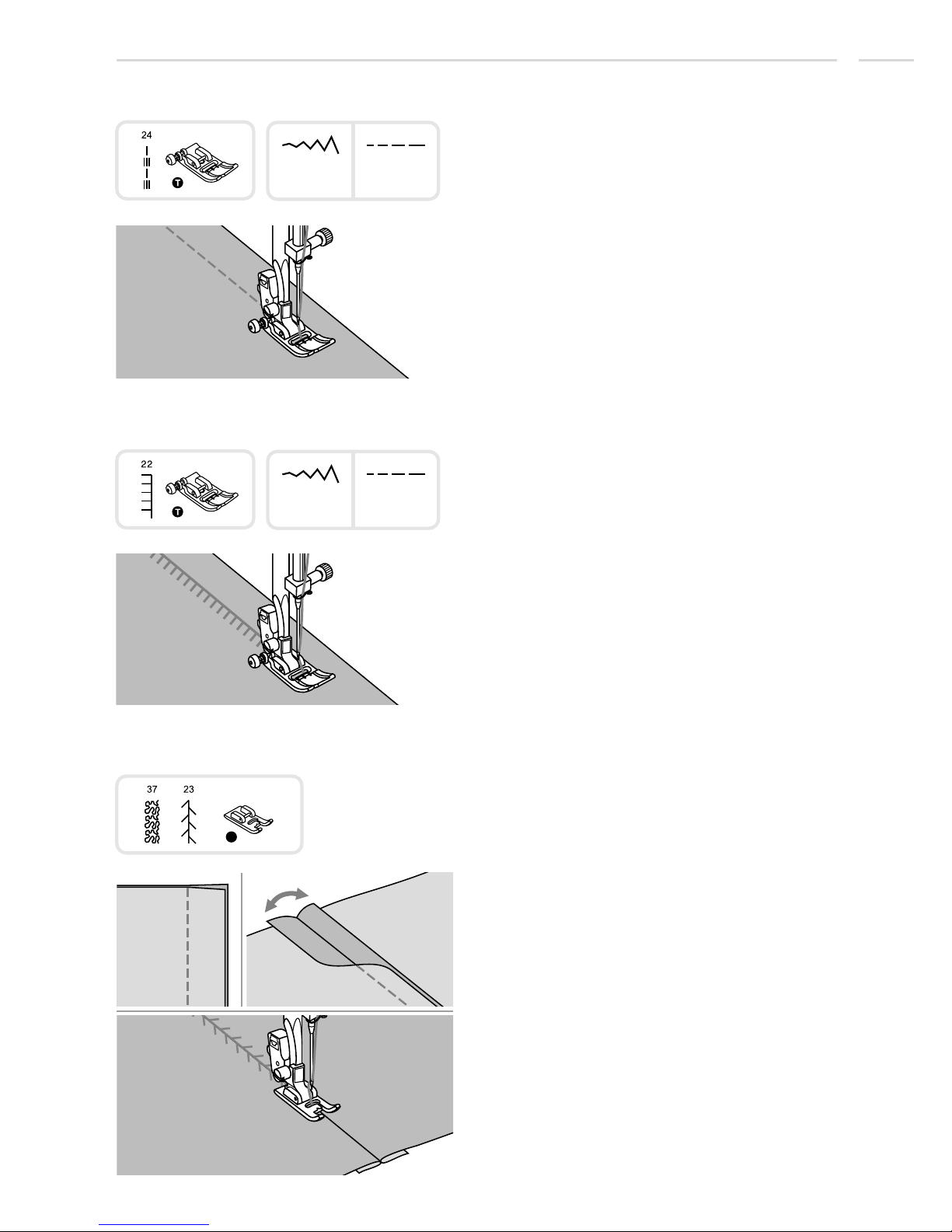 24

T

22

T

37 23