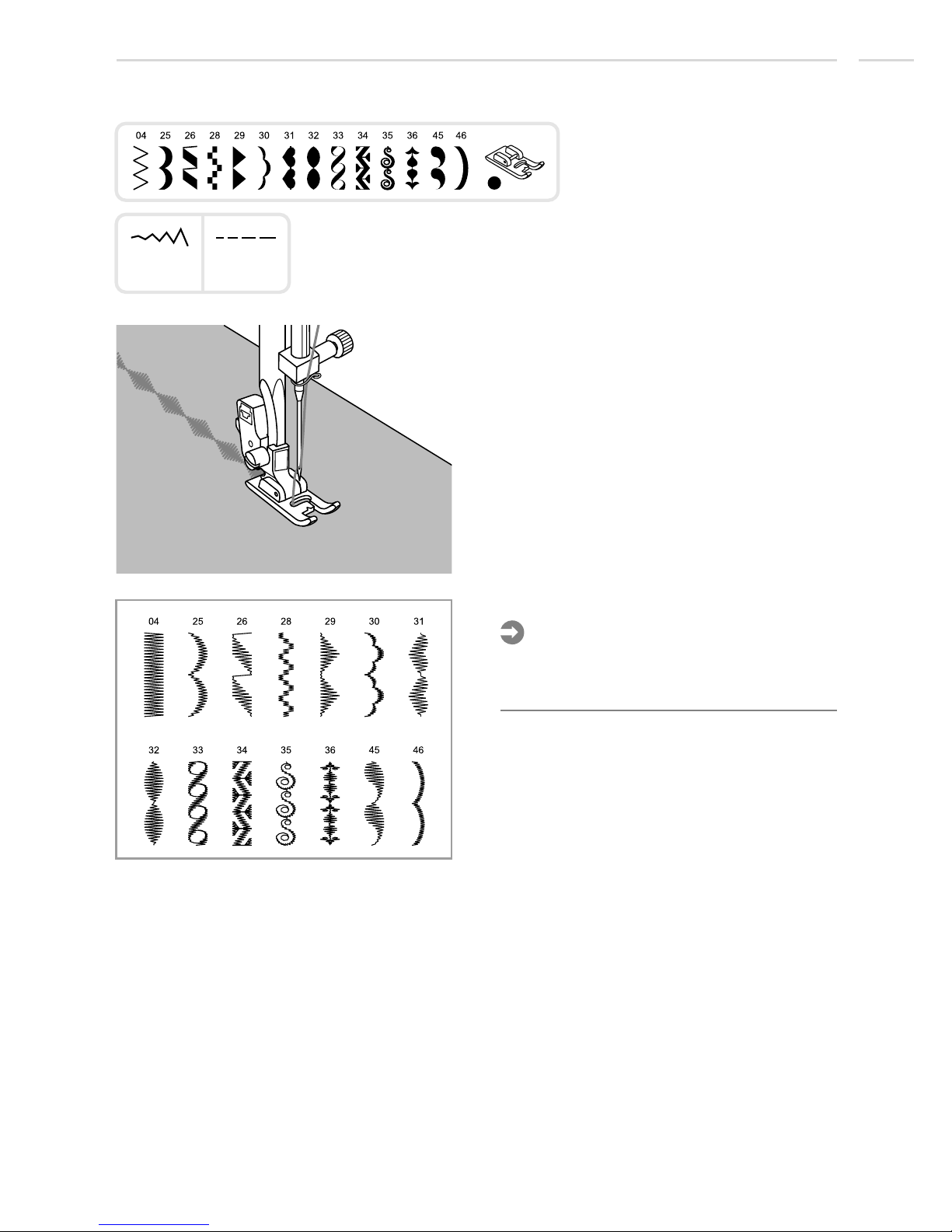 04 25 26 28 29 30 31 32 33 34 35 36 45 46

04 25 26 28 29 30 31

32 33 34 35 36 45 46