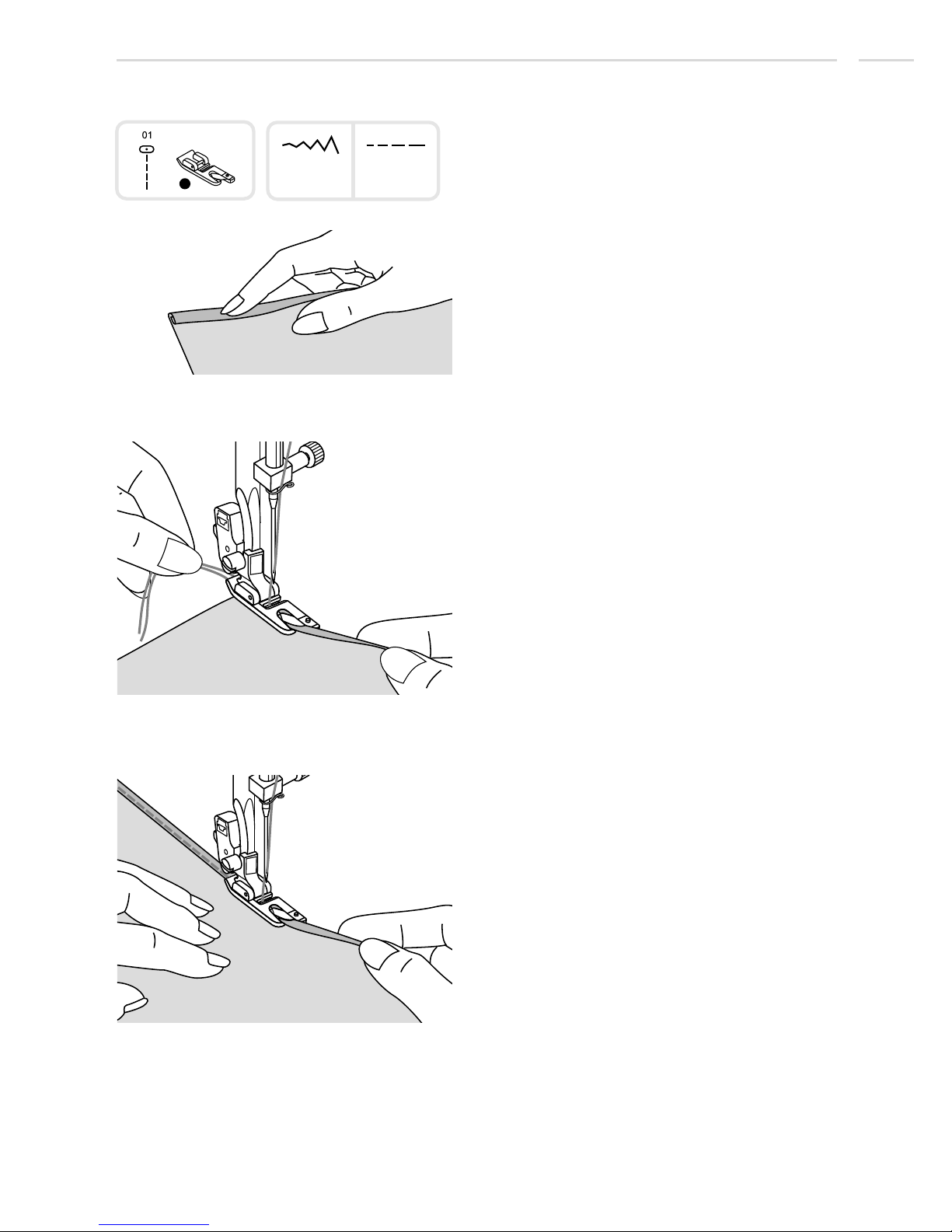 01