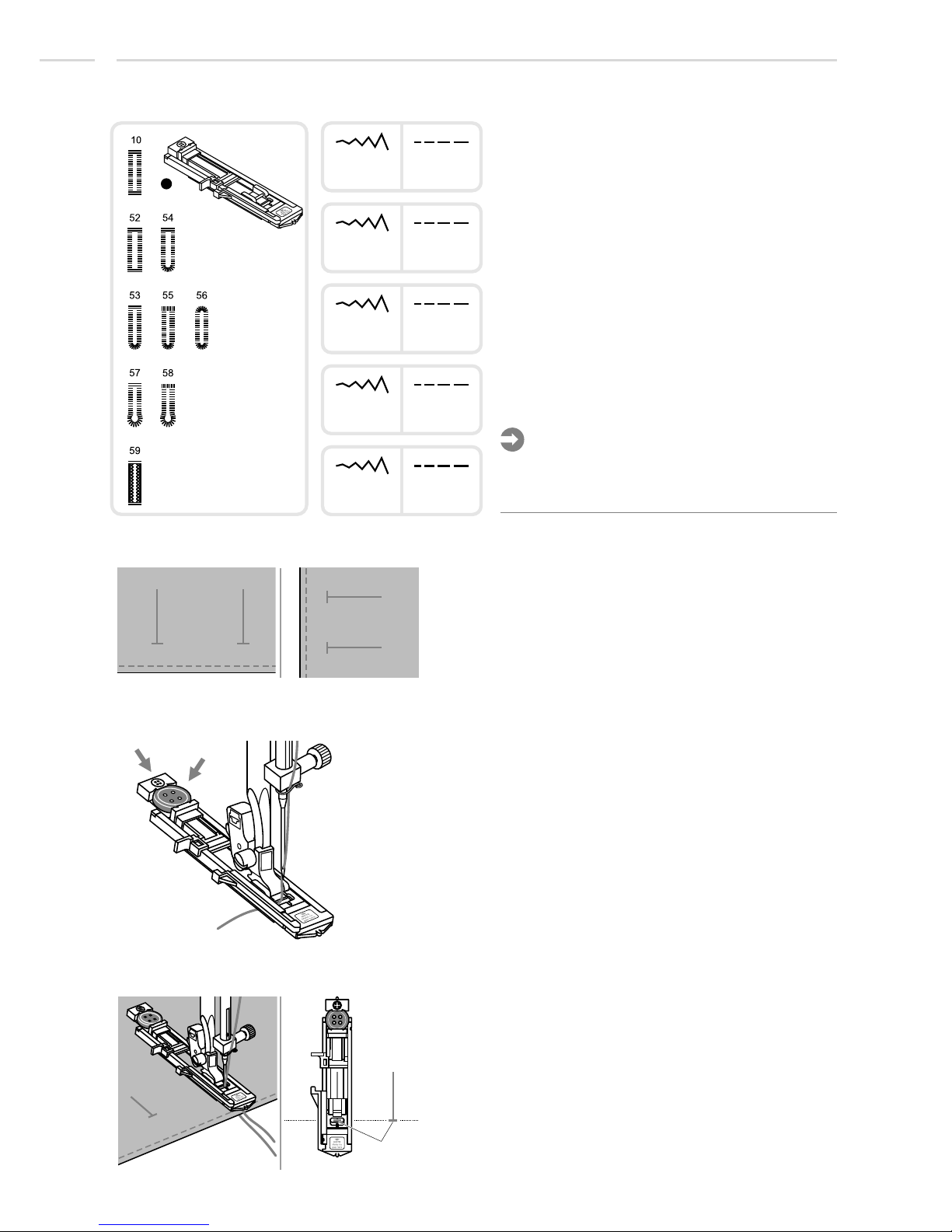 10

52 54

53 55 56

57 58

59