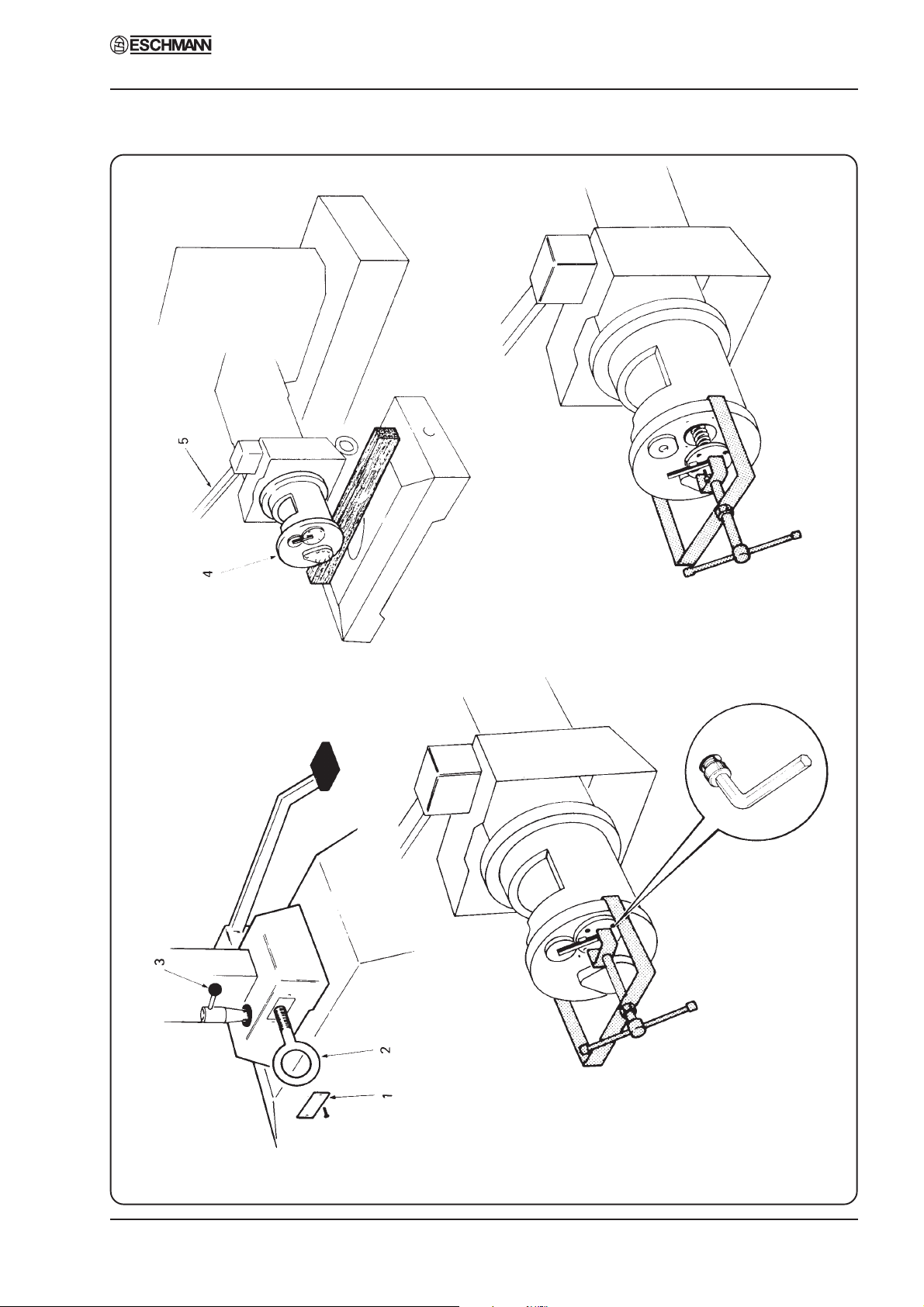 ESCHMANN

5

4

3

2

1