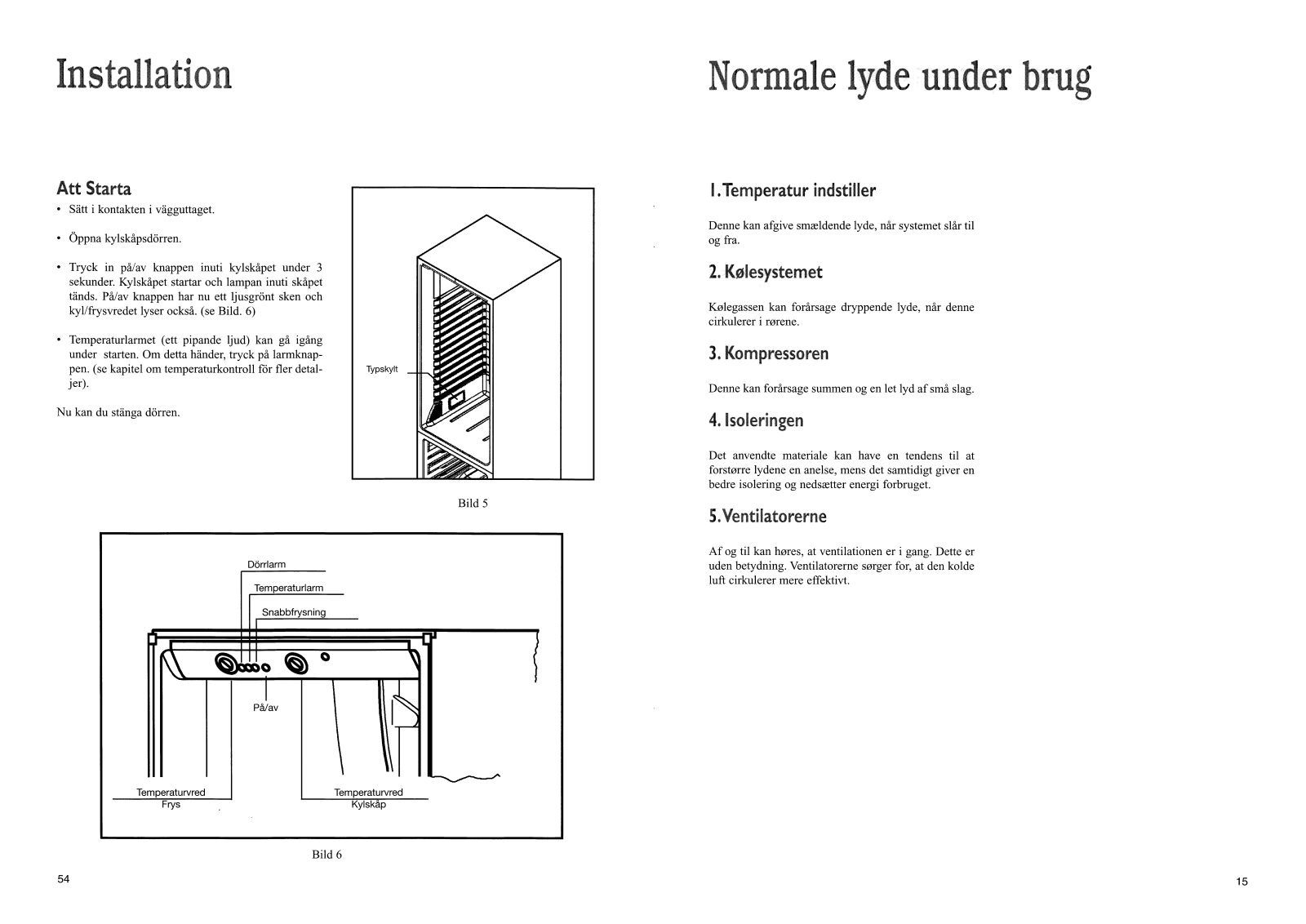 Installation

Att Starta

• Sätt i kontakten i vägguttaget.

• Öppna kylskåpsdörren.

• Tryck in på/av knappen inuti kylskåpet under 3 sekunder. Kylskåpet startar och lampan inuti skåpet tänds. På/av knappen har nu ett ljusgrönt sken och kyl/frysvredet lyser också. (se Bild. 6)

• Temperaturlarmet (ett pipande ljud) kan gå igång under starten. Om detta händer, tryck på larmknappen. (se kapitel om temperaturkontroll för fler detaljer).

Nu kan du stänga dörren.

Typskylt

Bild 5

Dörrlarm

Temperaturlarm

Snabbfrysning

På/av

Temperaturvred Frys

Temperaturvred Kylskåp

Bild 6

54

Normale lyde under brug

1. Temperatur indstiller

Denne kan afgive smældende lyde, når systemet slår til og fra.

2. Kølesystemet

Kølegassen kan forårsage dryppende lyde, når denne cirkulerer i rørene.

3. Kompressoren

Denne kan forårsage summen og en let lyd af små slag.

4. Isoleringen

Det anvendte materiale kan have en tendens til at forstørre lydene en anelse, mens det samtidigt giver en bedre isolering og nedsætter energi forbruget.

5. Ventilatorerne

Af og til kan høres, at ventilationen er i gang. Dette er uden betydning. Ventilatorerne sørger for, at den kolde luft cirkulerer mere effektivt.

15