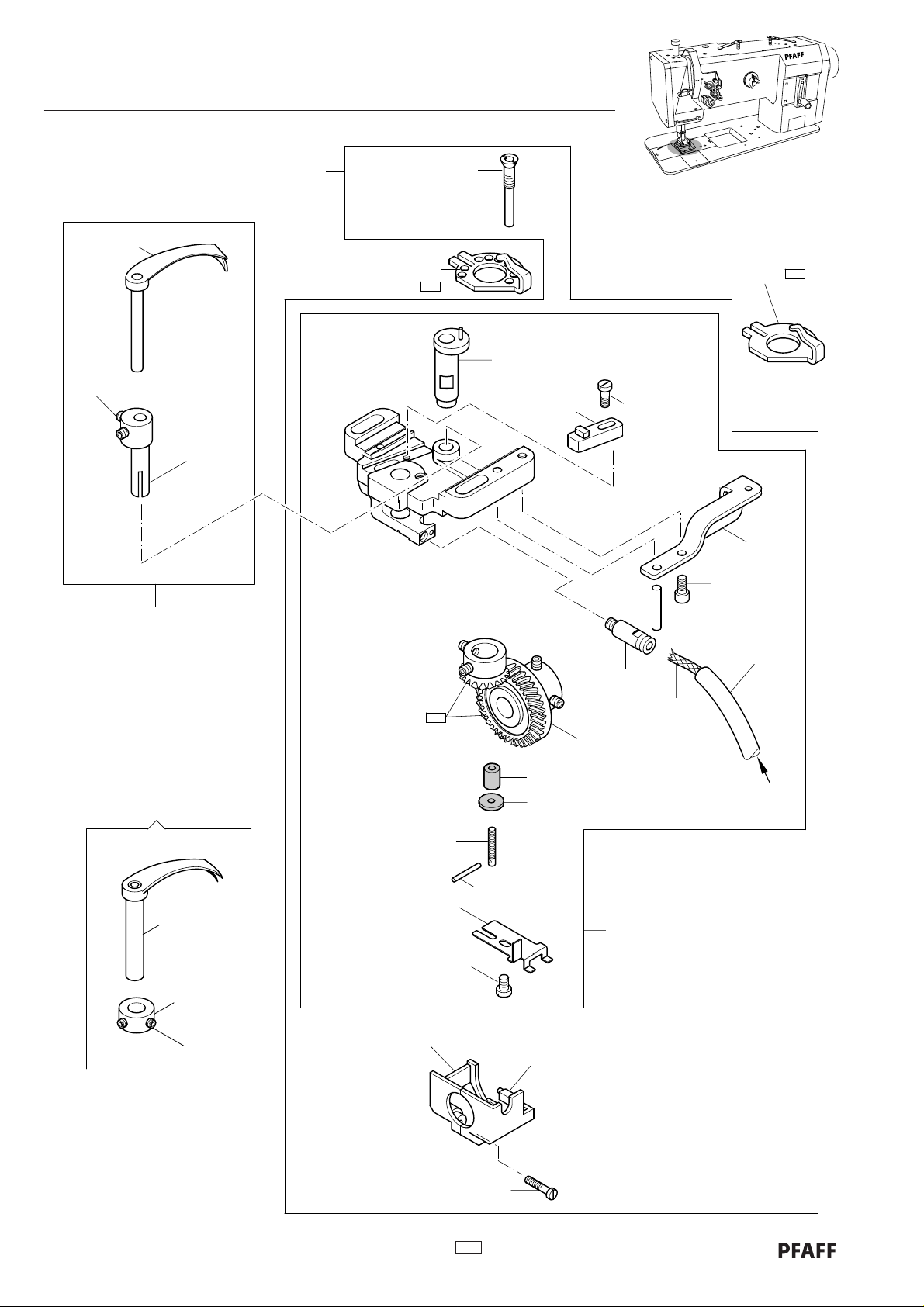 PFAFF

PFAFF