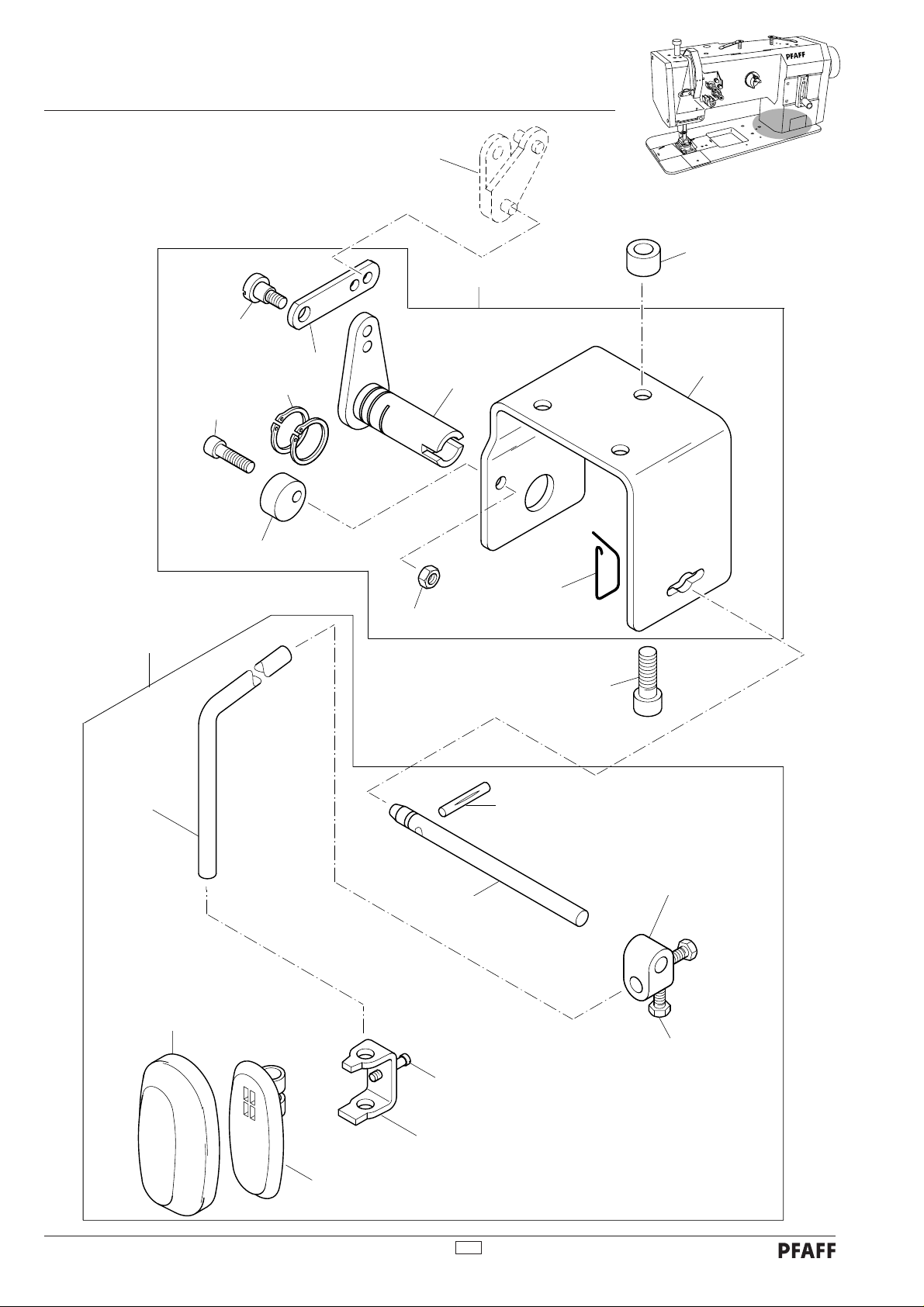 PFAFF

PFAFF