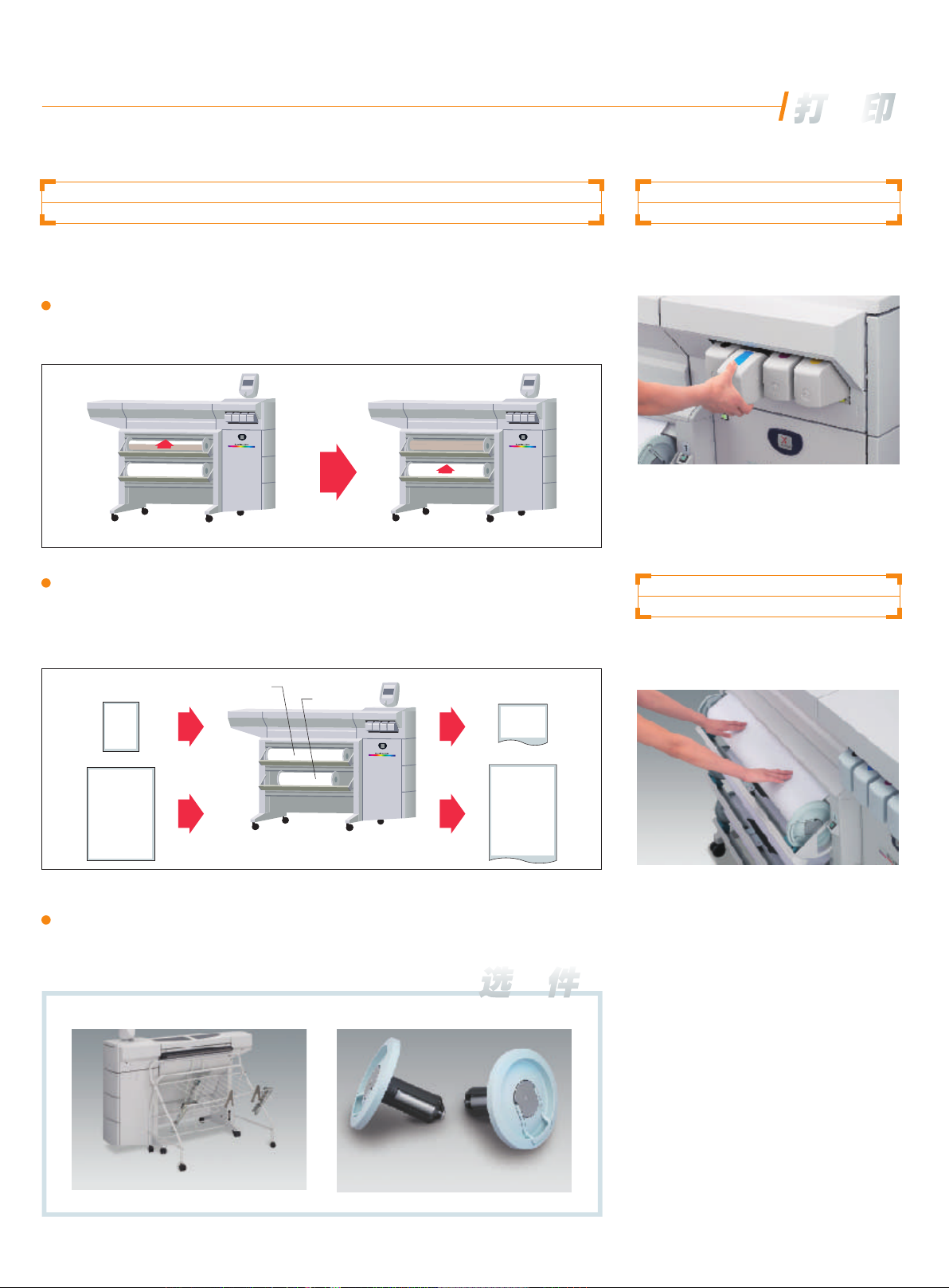 打 印

选 件