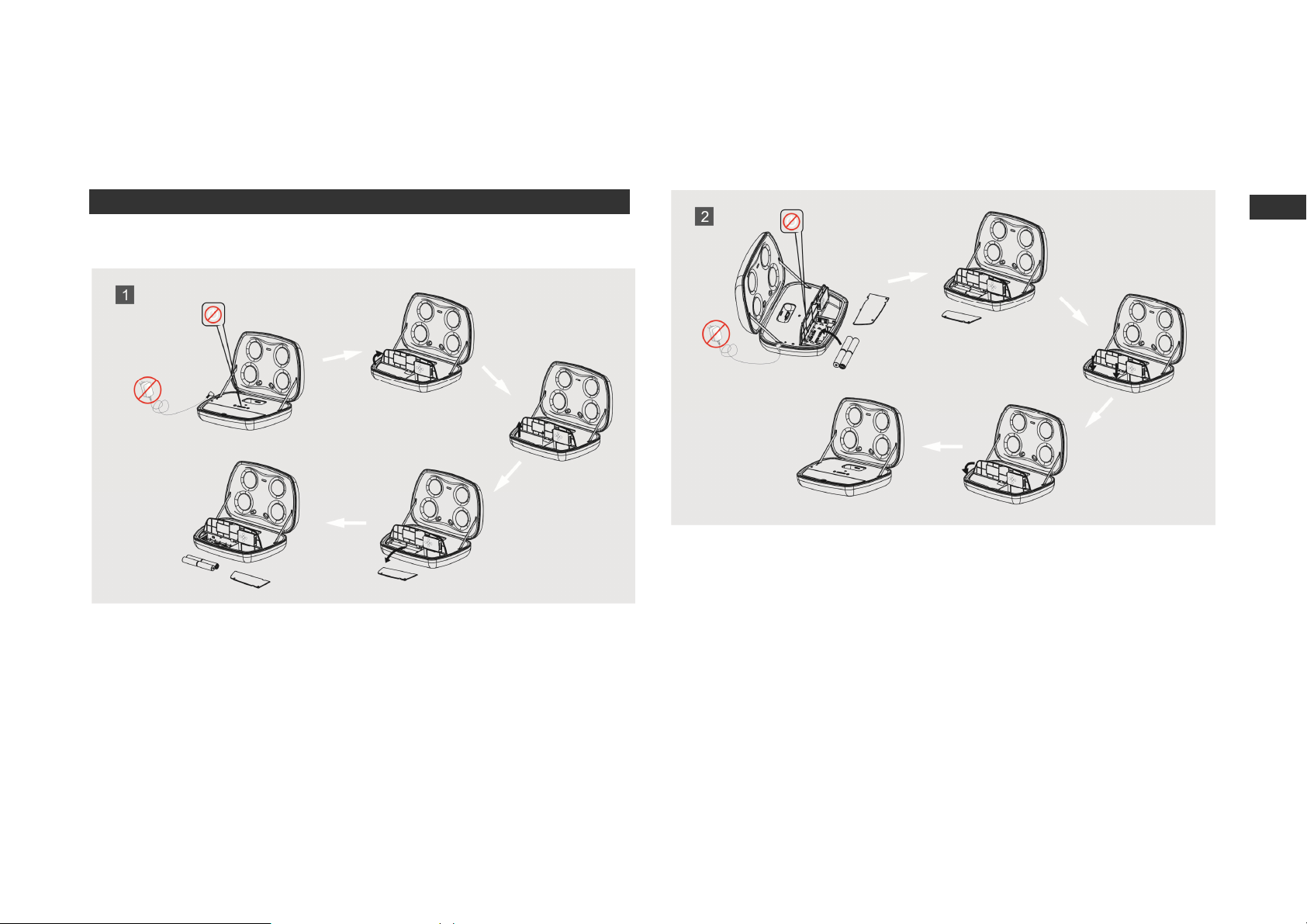 1

2