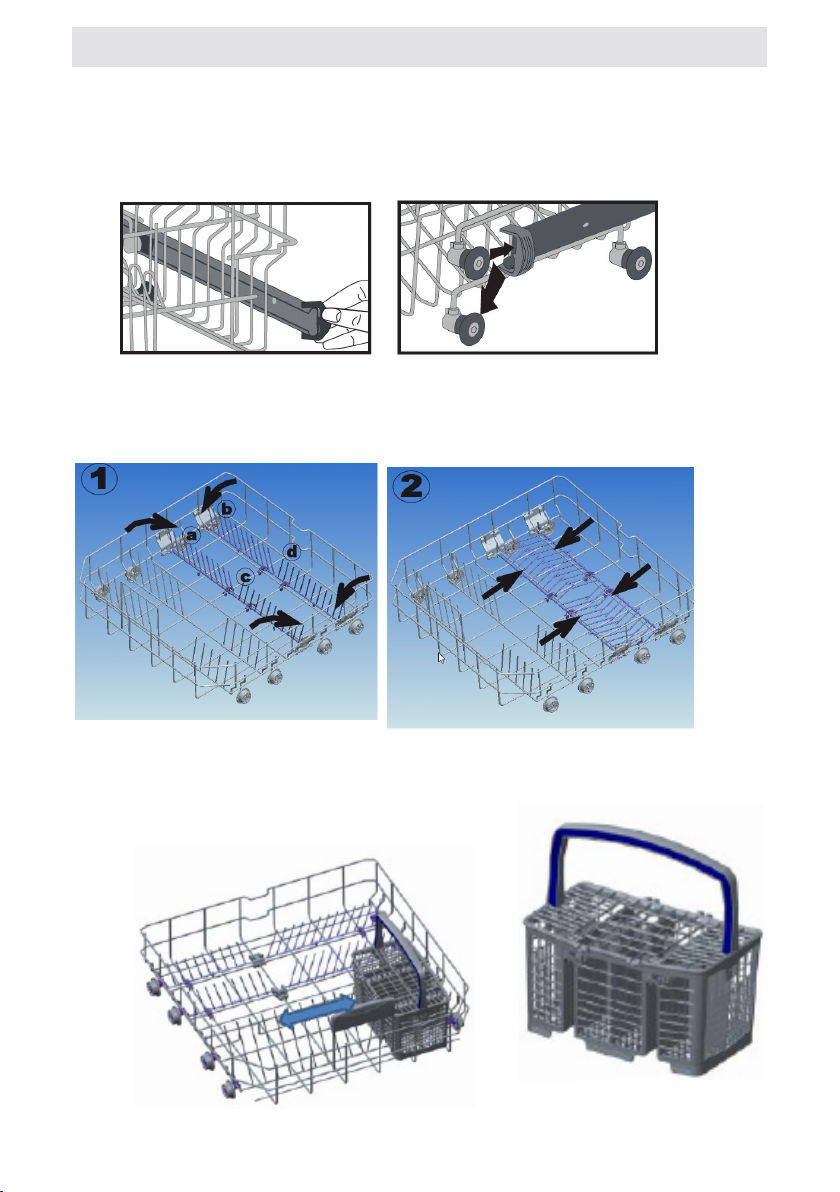 1

a

b

c

d

2