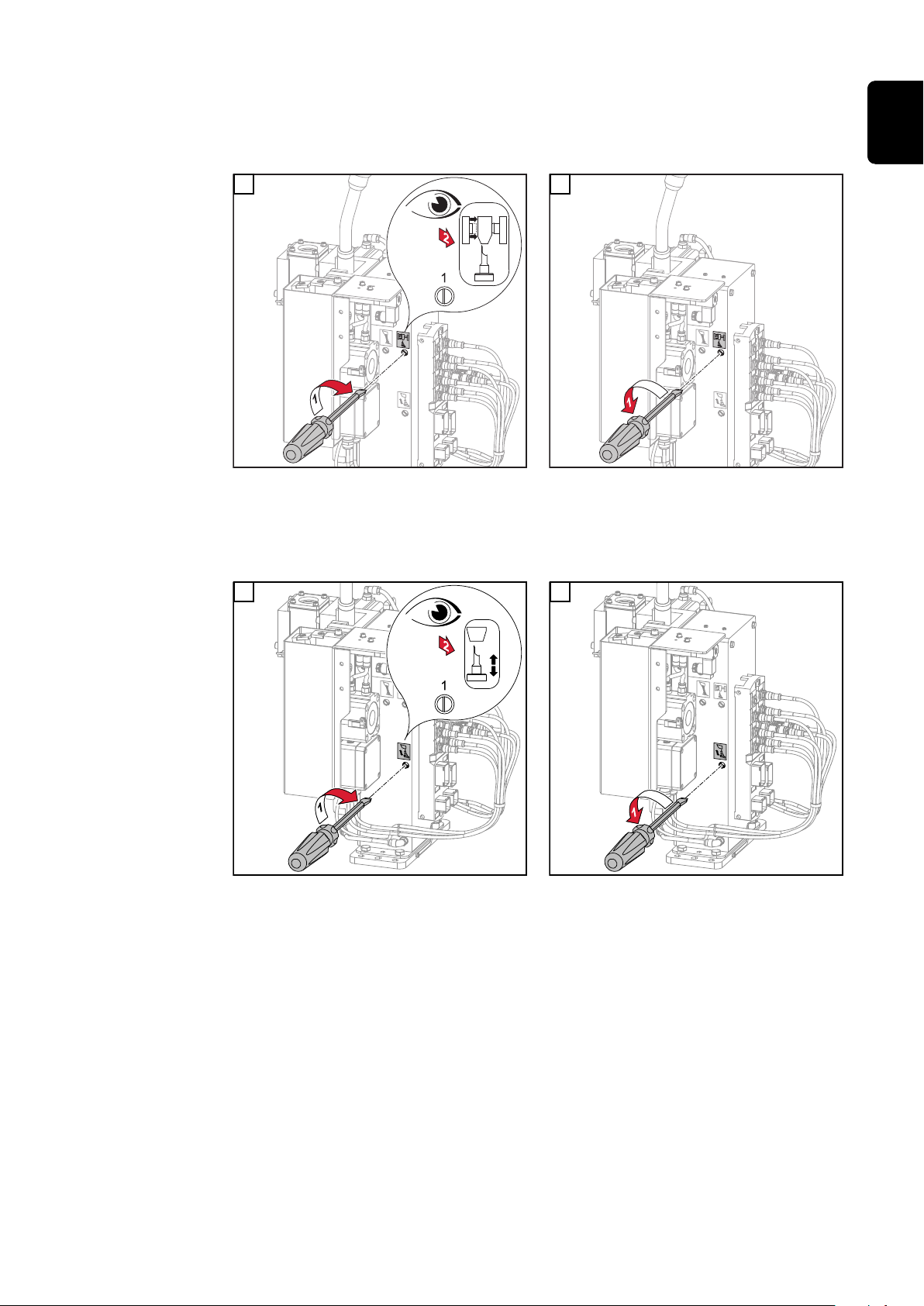 2

1

1

1

2

1

1

1