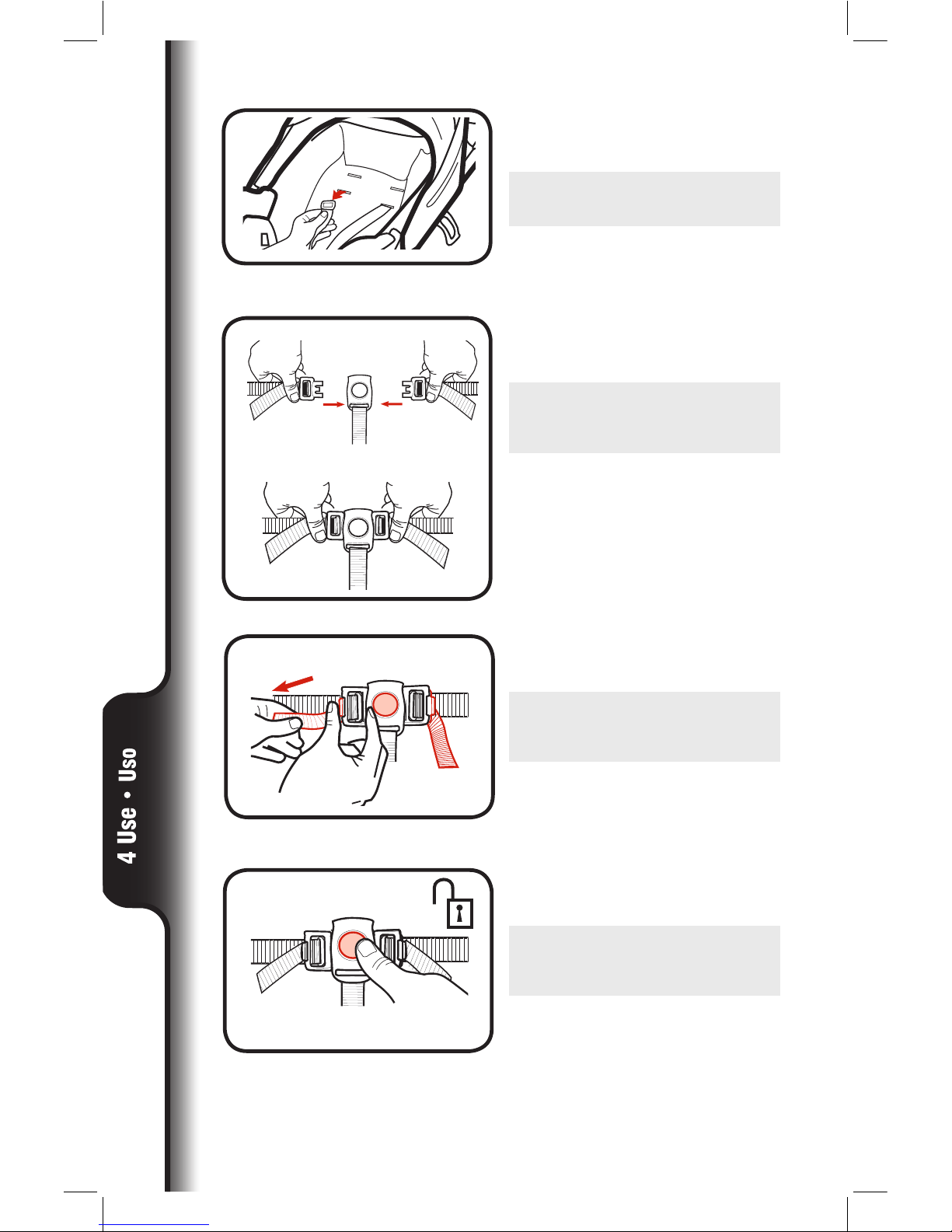 4 Use • Uso