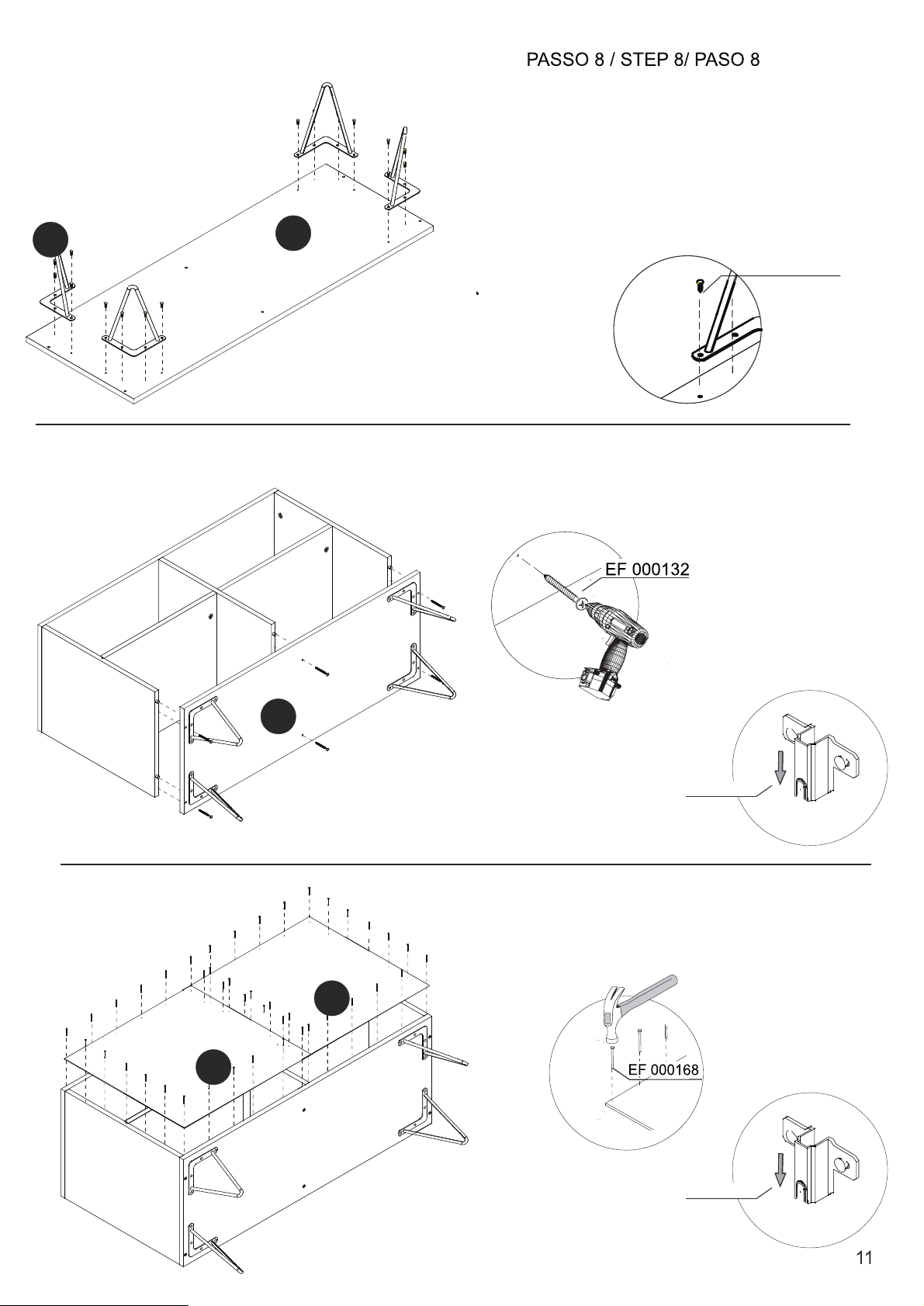 PASSO 8 / STEP 8/ PASO 8

EF 000132

EF 000168

11