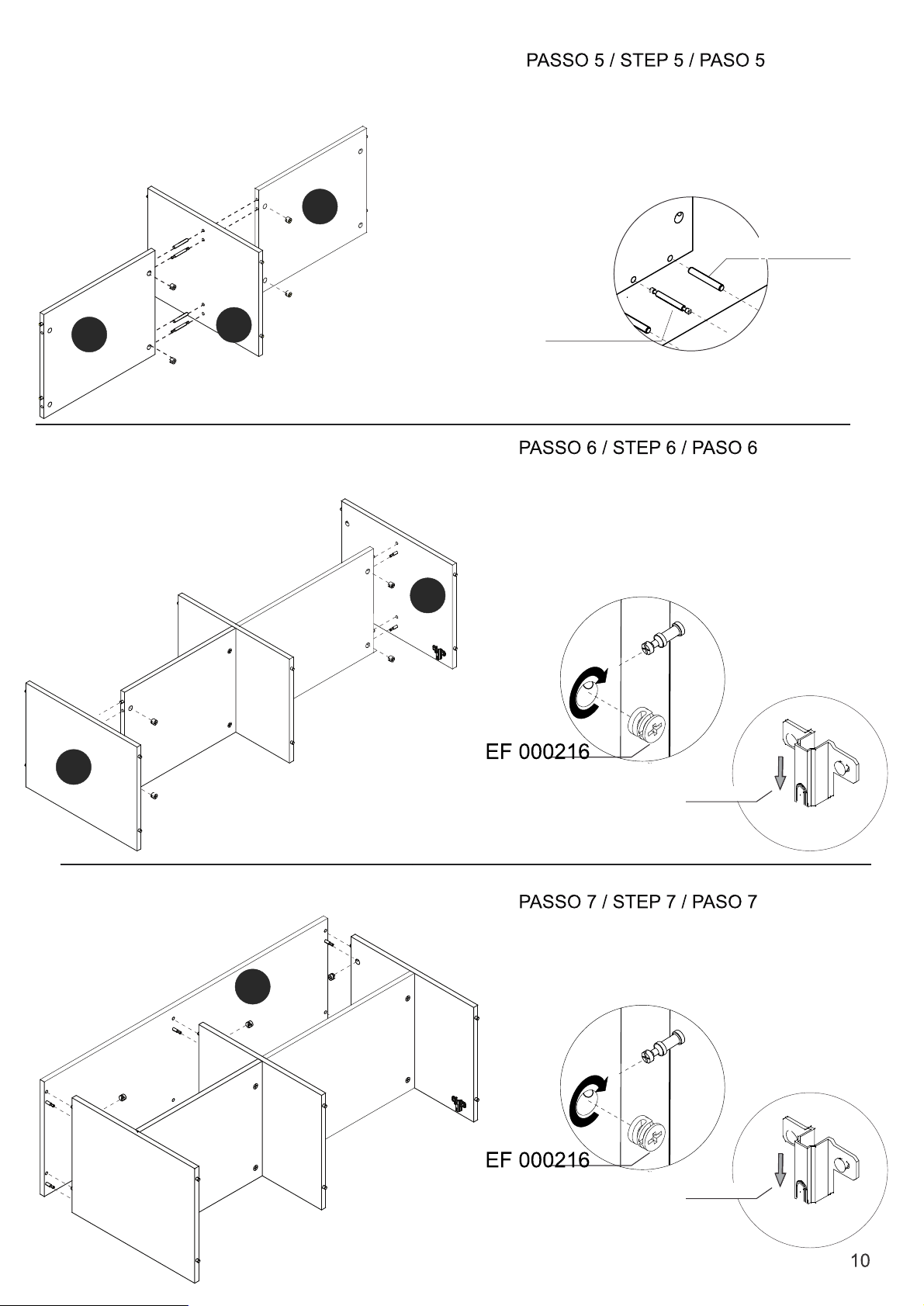 PASSO 5 / STEP 5 / PASO 5

PASSO 6 / STEP 6 / PASO 6

EF 000216

PASSO 7 / STEP 7 / PASO 7

EF 000216

10