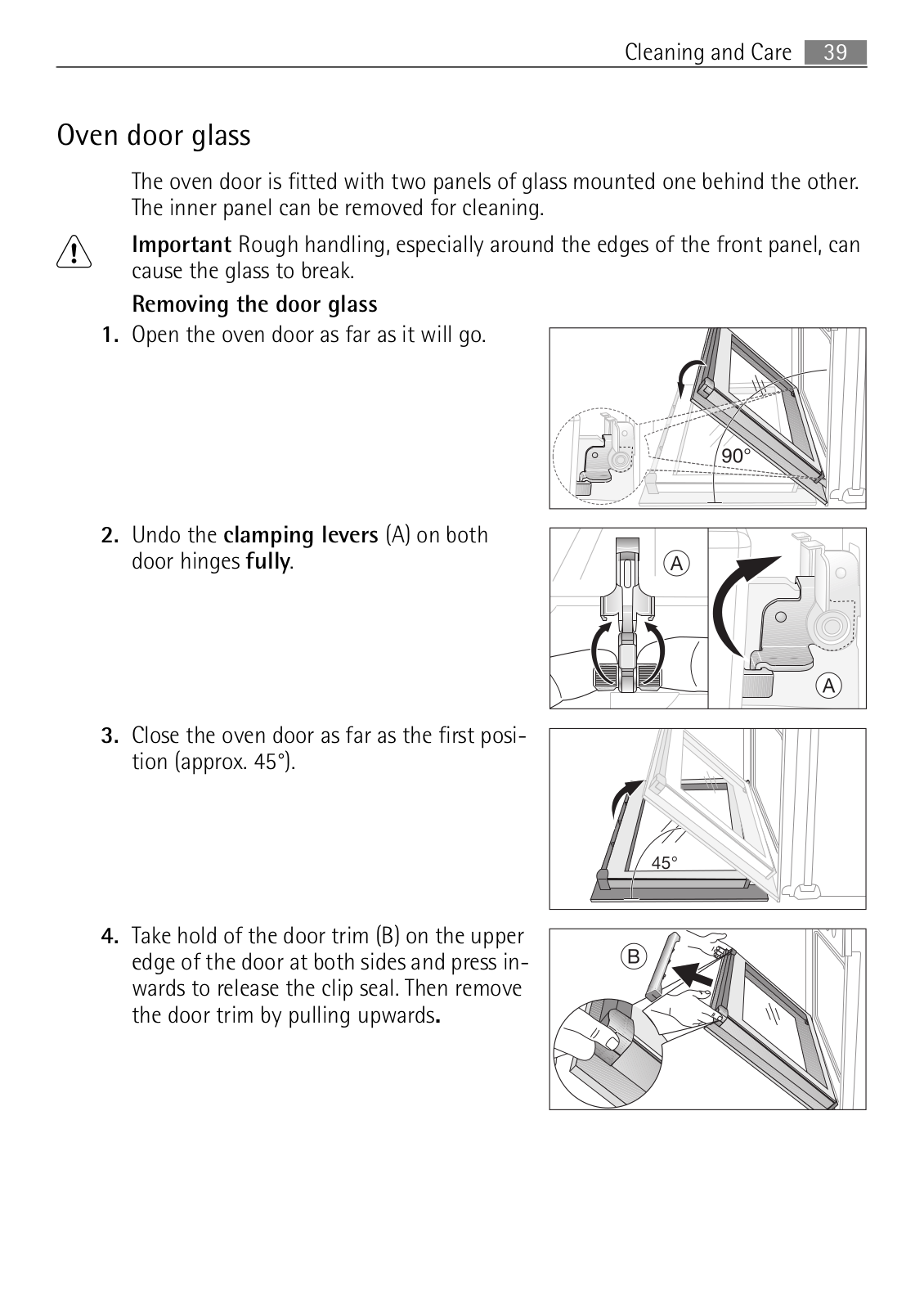 Cleaning and Care 39

Oven door glass

The oven door is fitted with two panels of glass mounted one behind the other. The inner panel can be removed for cleaning.

Important Rough handling, especially around the edges of the front panel, can cause the glass to break.

Removing the door glass

1. Open the oven door as far as it will go.

90°

2. Undo the clamping levers (A) on both door hinges fully.

A

A

3. Close the oven door as far as the first position (approx. 45°).

45°

4. Take hold of the door trim (B) on the upper edge of the door at both sides and press inwards to release the clip seal. Then remove the door trim by pulling upwards.

B