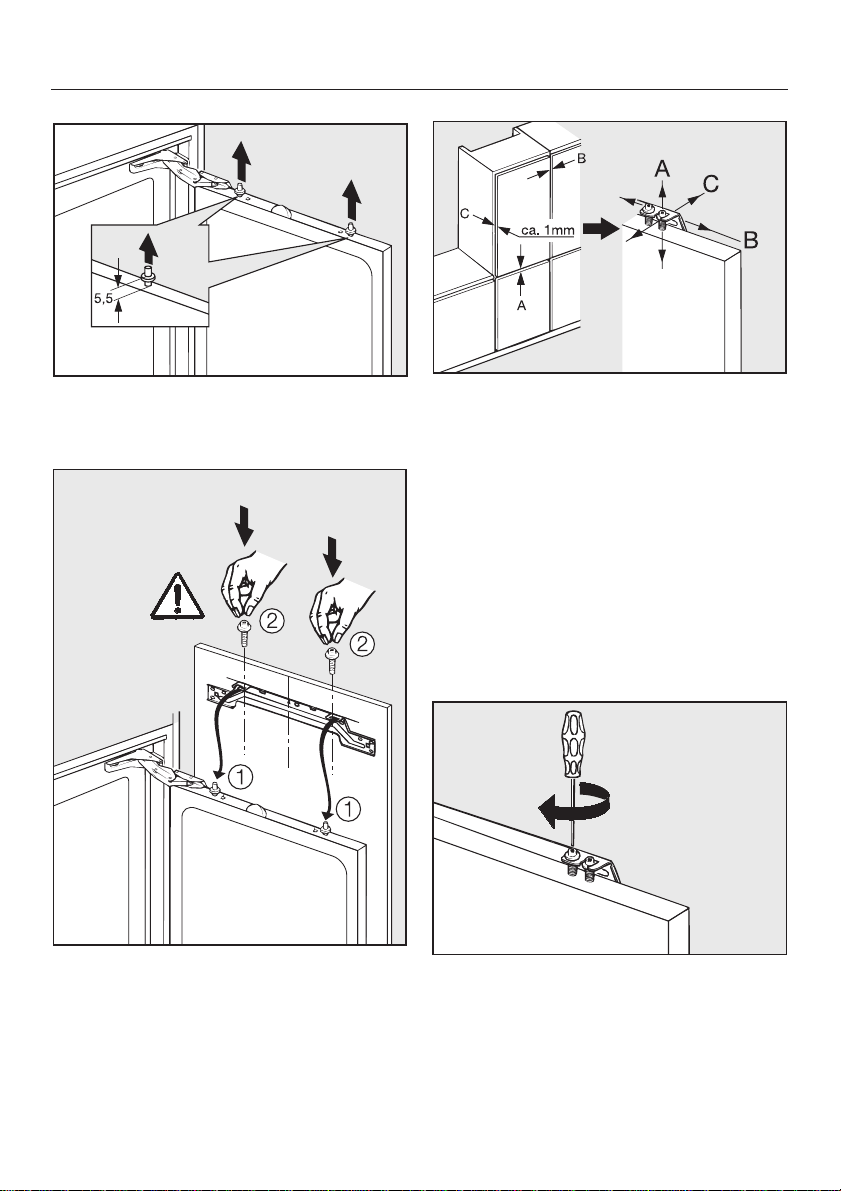 5,5

B
C
ca. 1mm
A
A
C
B

2
2
1
1