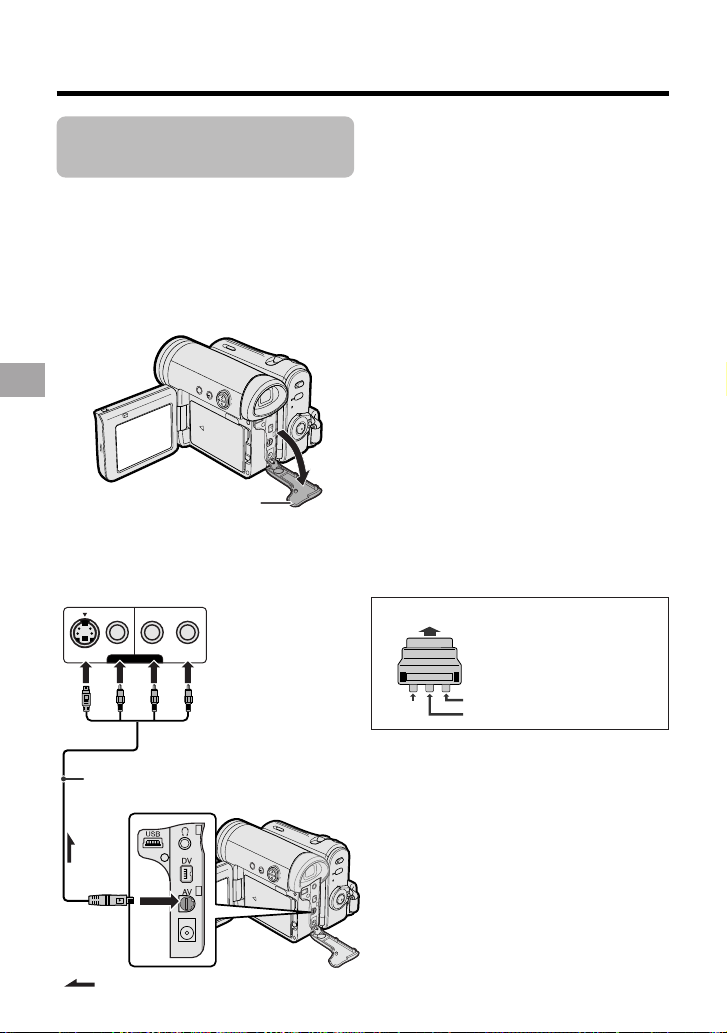 USB
DV
AV