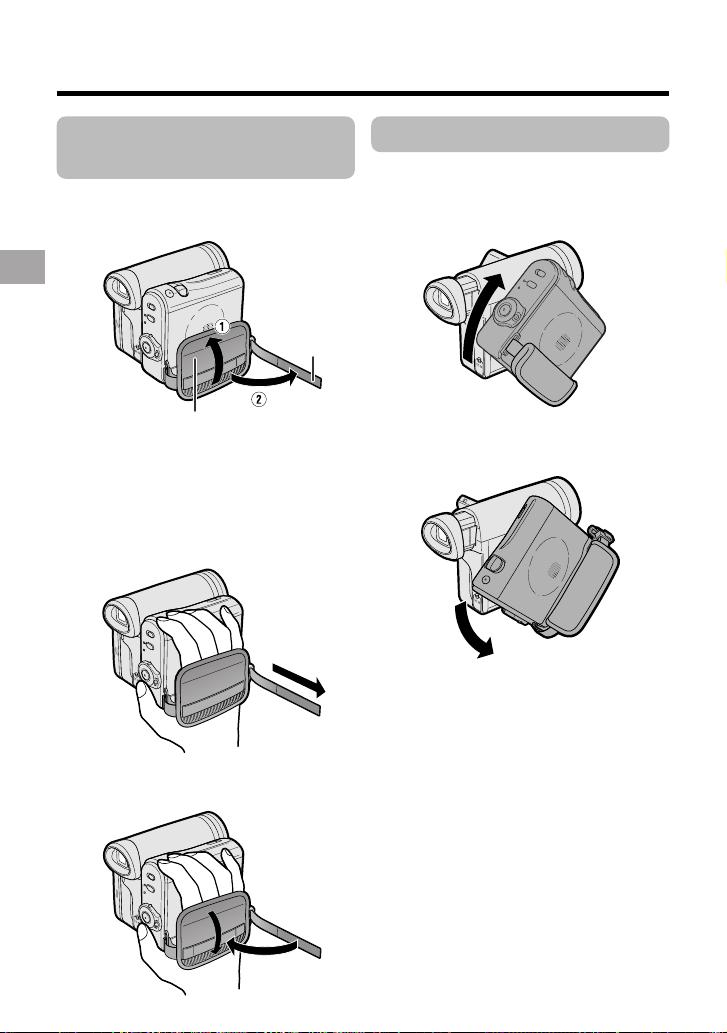 1

2