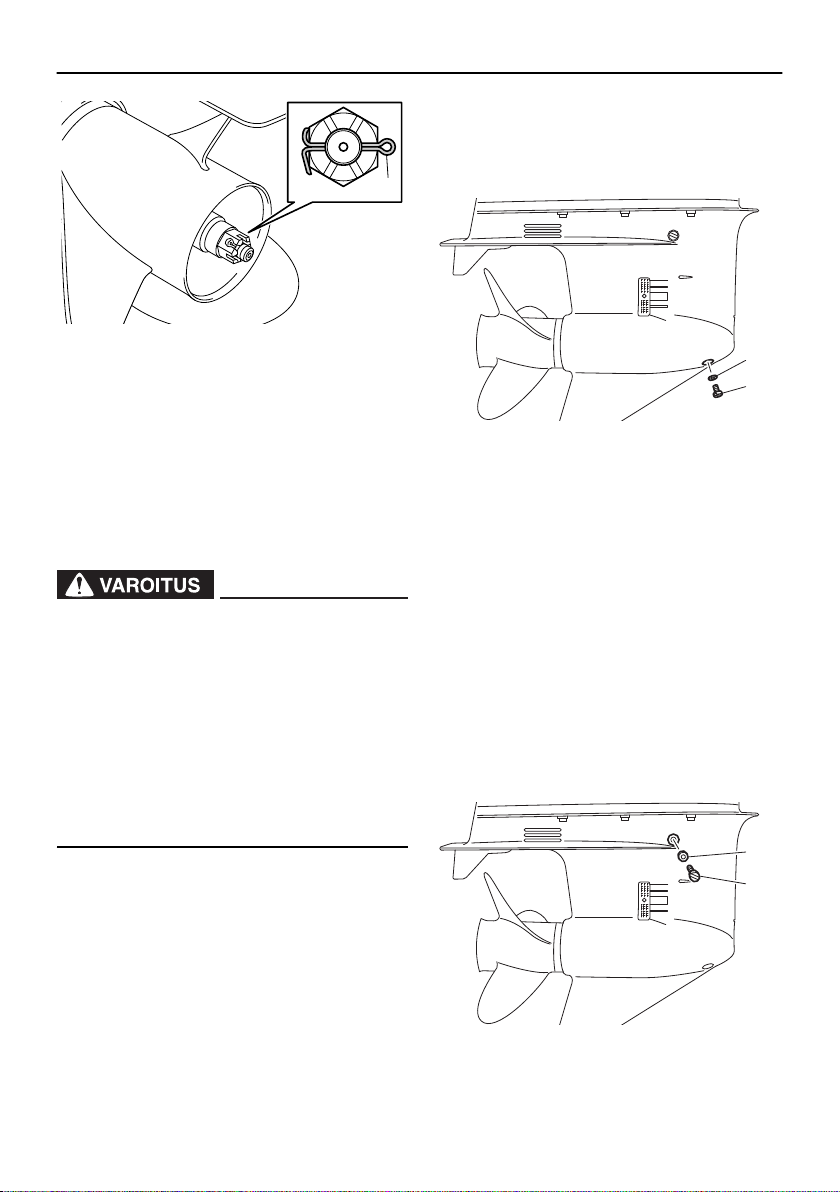 VAROITUS