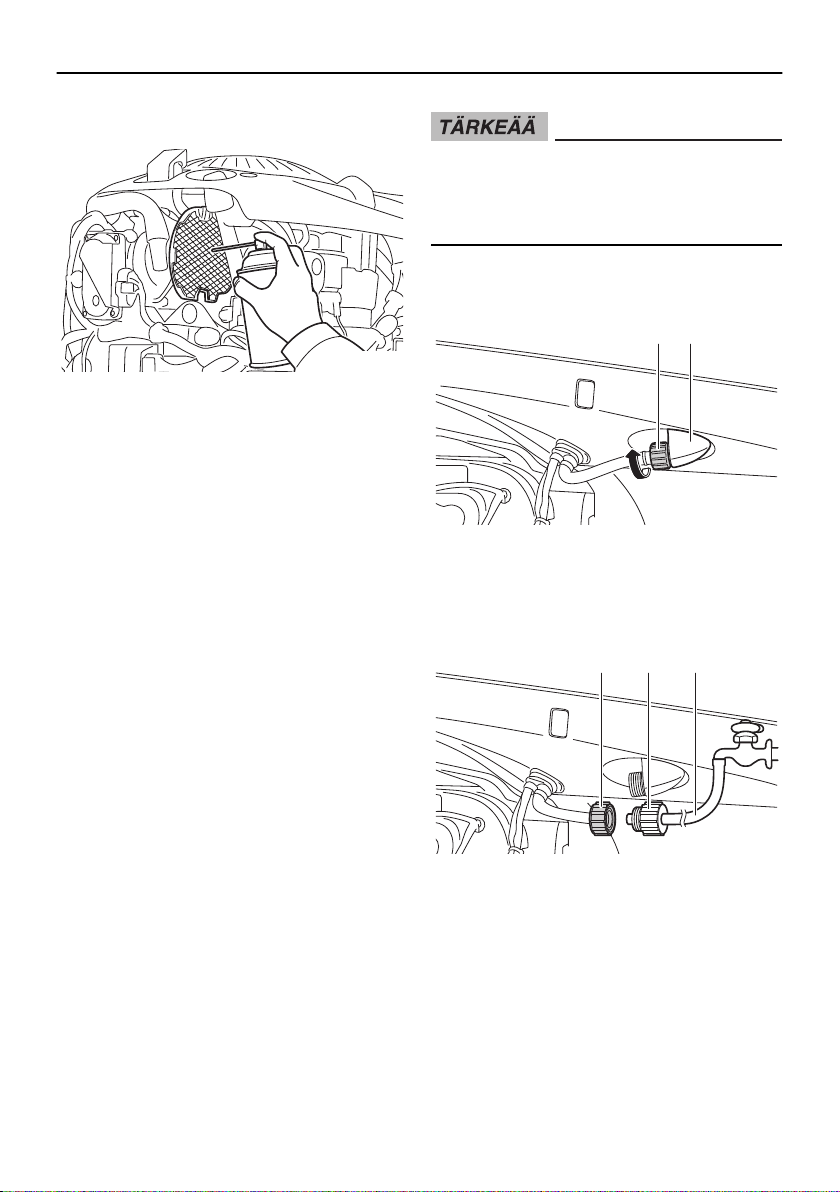 TÄRKEÄÄ