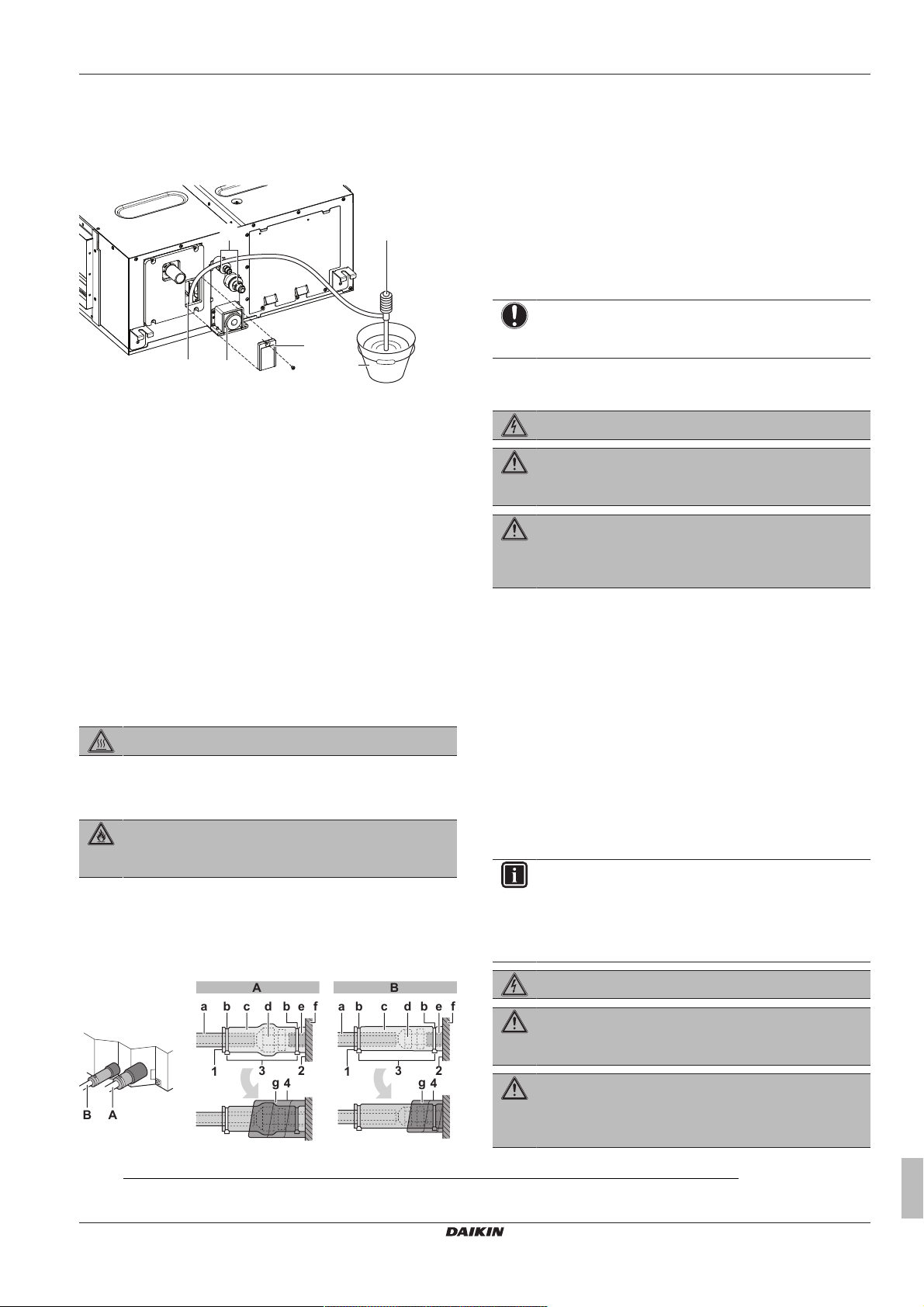 A

B

a b c d b e f

1 3 2

g 4

a b c d b e f

1 3 2

g 4

B A

DAIKIN