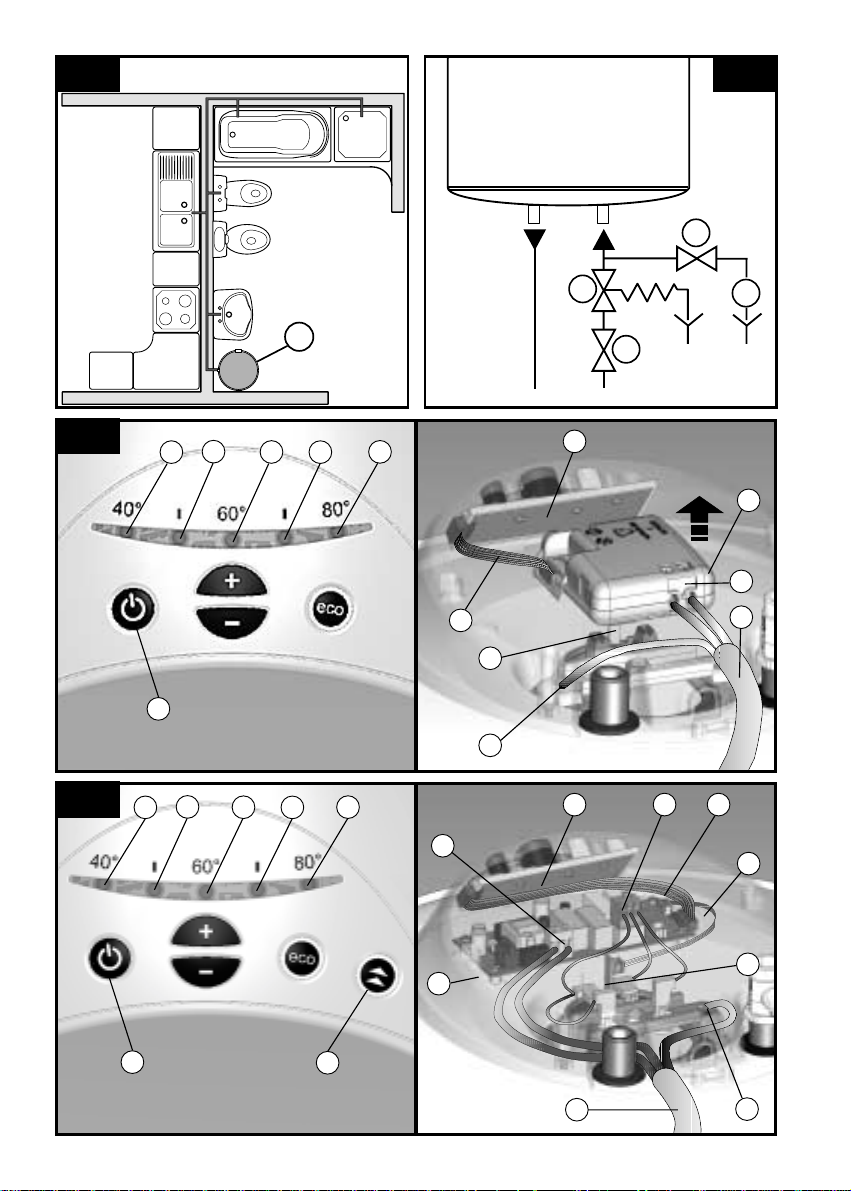 40°
60°
80°
+
−
eco

40°
60°
80°
+
−
eco